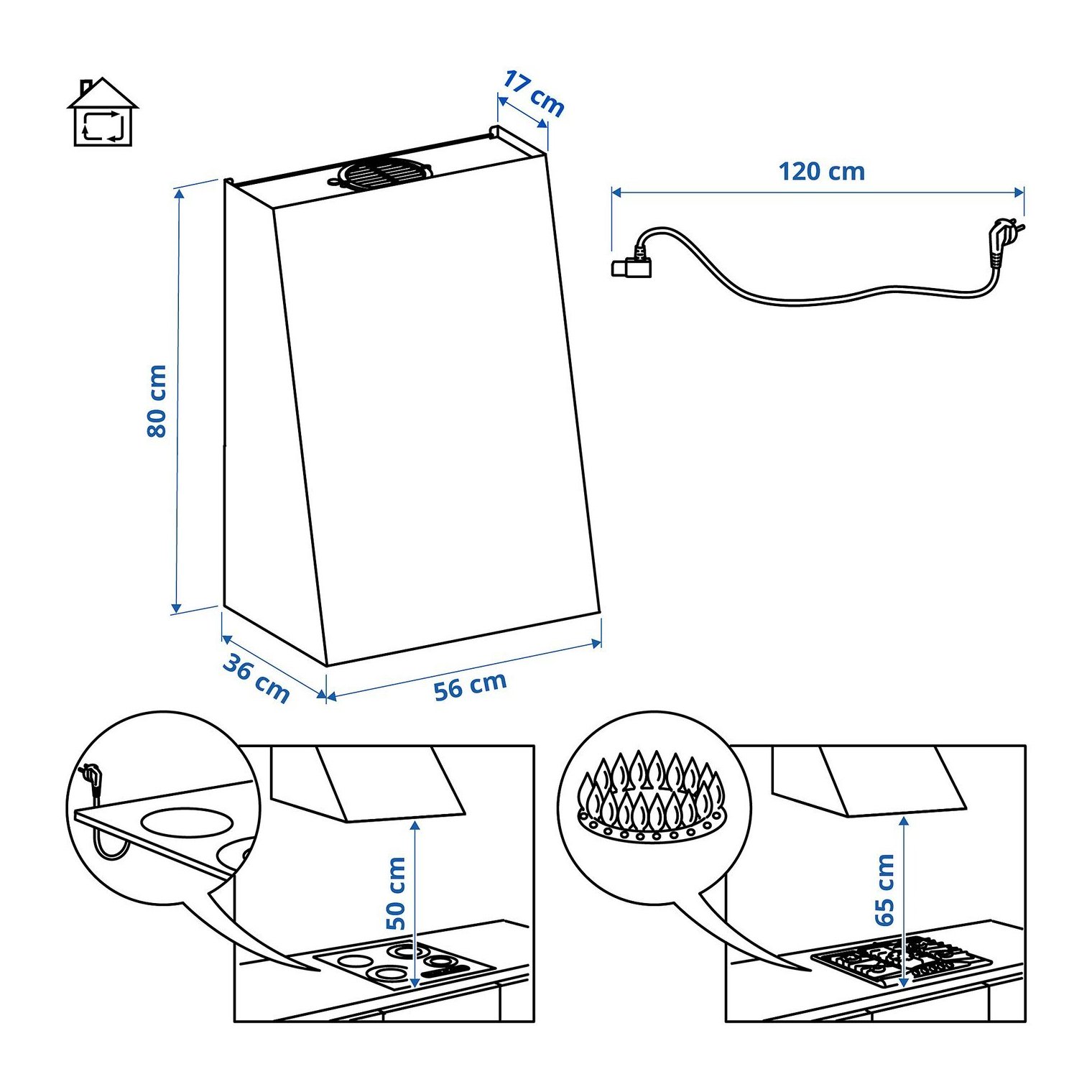 17 cm

120 cm

80 cm

36 cm

56 cm

50 cm

65 cm