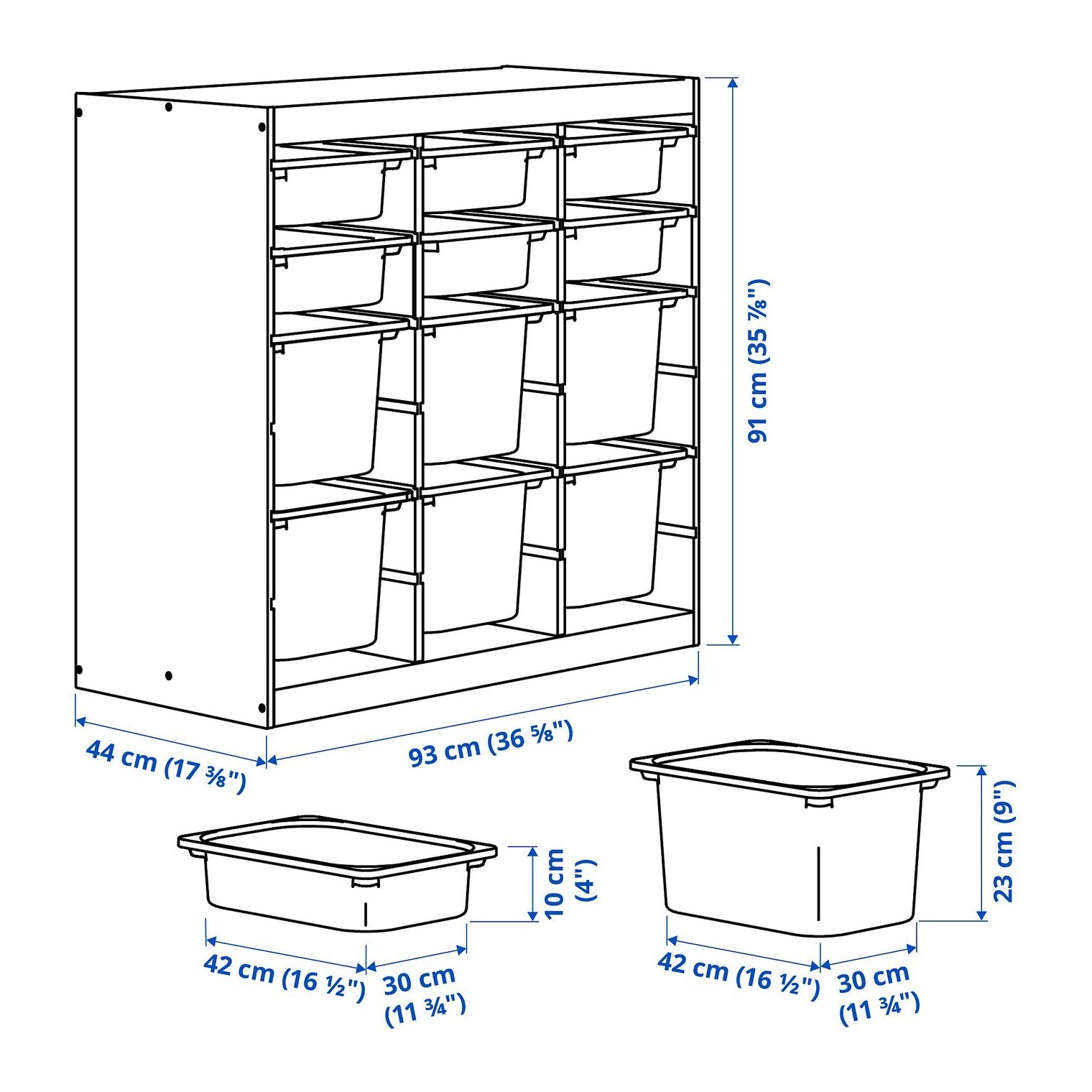 91 cm (35 ⅞")

44 cm (17 ⅜")

93 cm (36 ⅝")

10 cm (4")

42 cm (16 ½")

30 cm (11 ¾")

23 cm (9")

42 cm (16 ½")

30 cm (11 ¾")