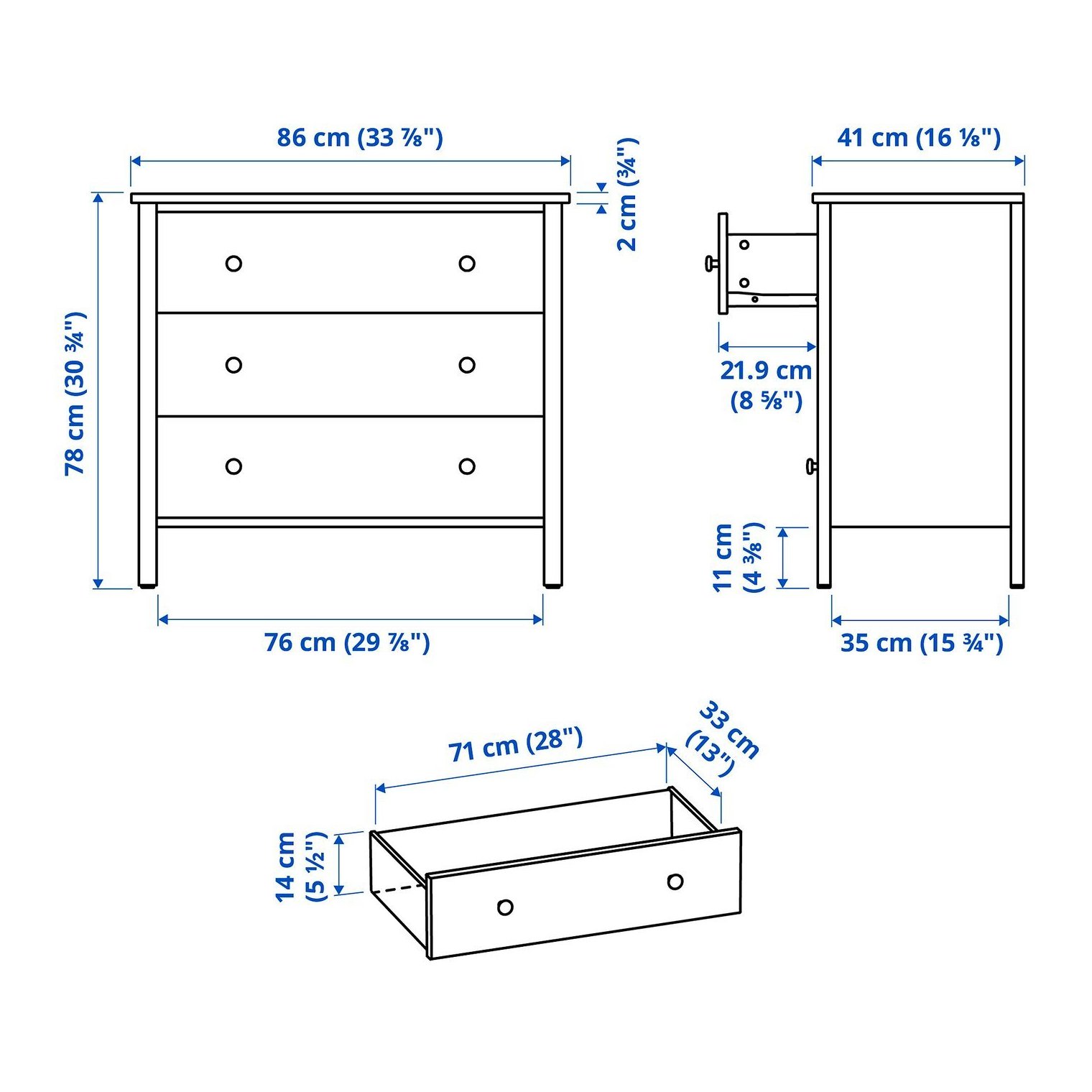 86 cm (33 ⅞")

2 cm (¾")

41 cm (16 ⅛")

78 cm (30 ¾")

21.9 cm (8 ⅝")

11 cm (4 ⅜")

76 cm (29 ⅞")

35 cm (15 ¾")

71 cm (28")

33 cm (13")

14 cm (5 ½")