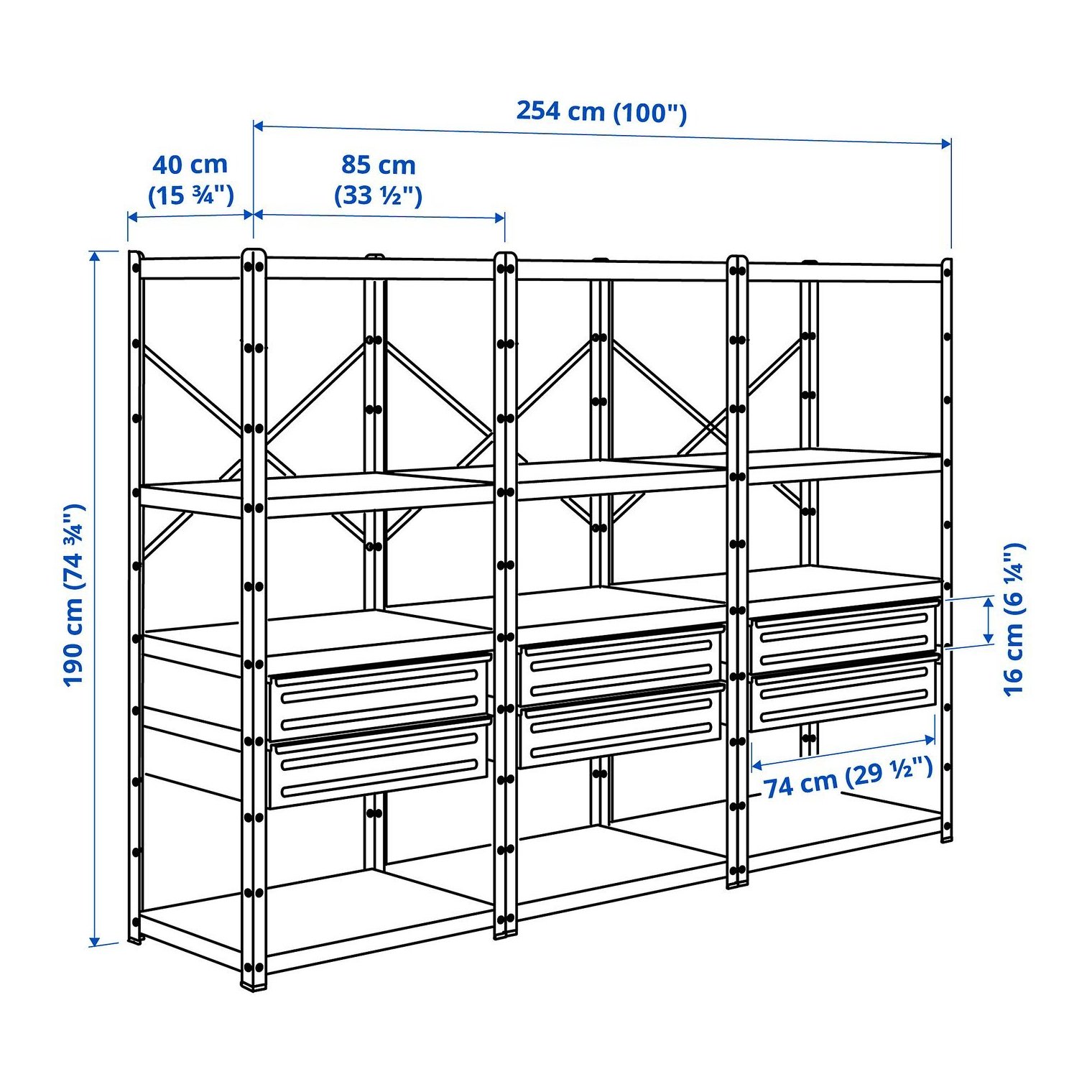 254 cm (100")

40 cm (15 ¾")

85 cm (33 ½")

190 cm (74 ¾")

16 cm (6 ¼")

74 cm (29 ½")