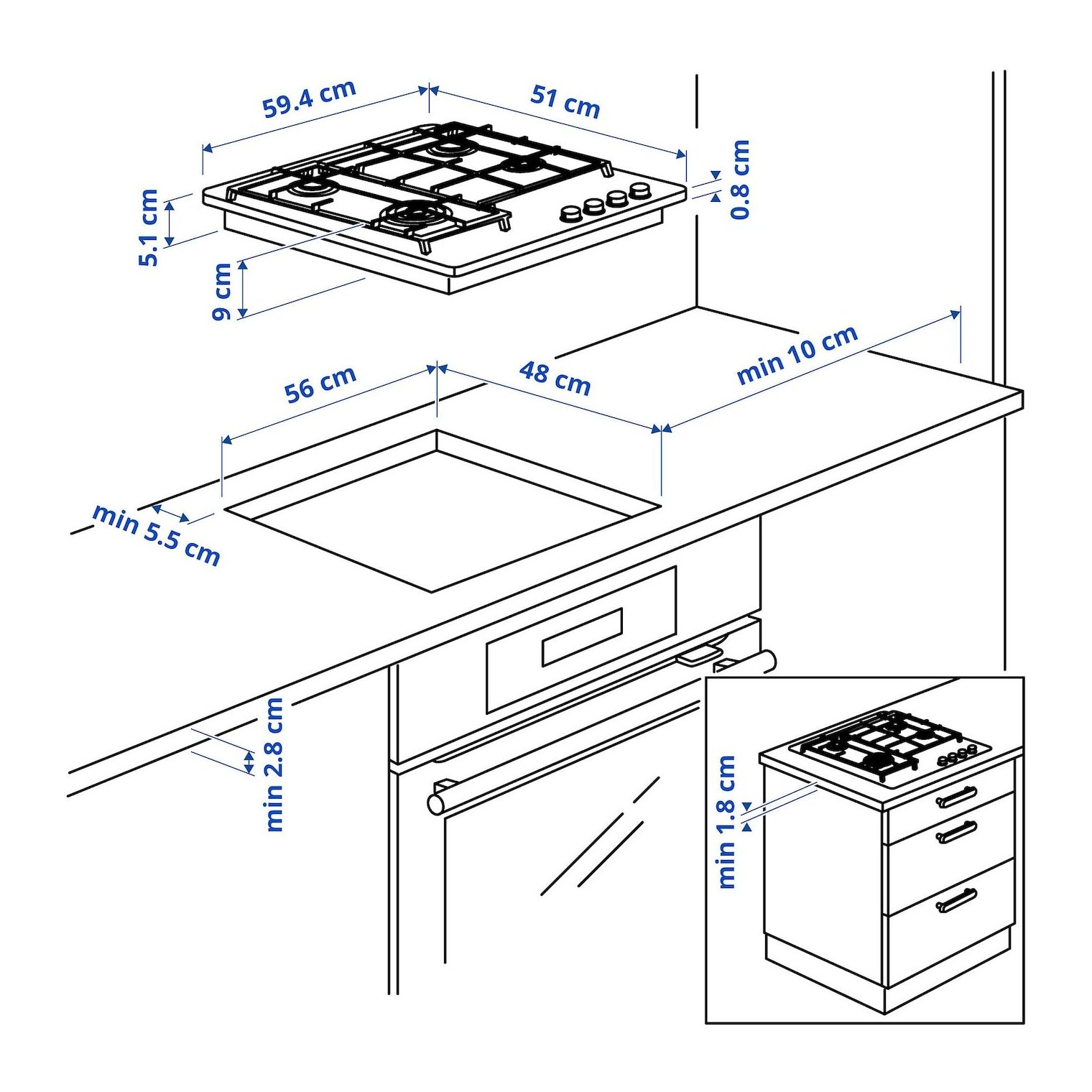 59.4 cm
51 cm
0.8 cm
5.1 cm
9 cm
56 cm
48 cm
min 10 cm
min 5.5 cm
min 2.8 cm
min 1.8 cm