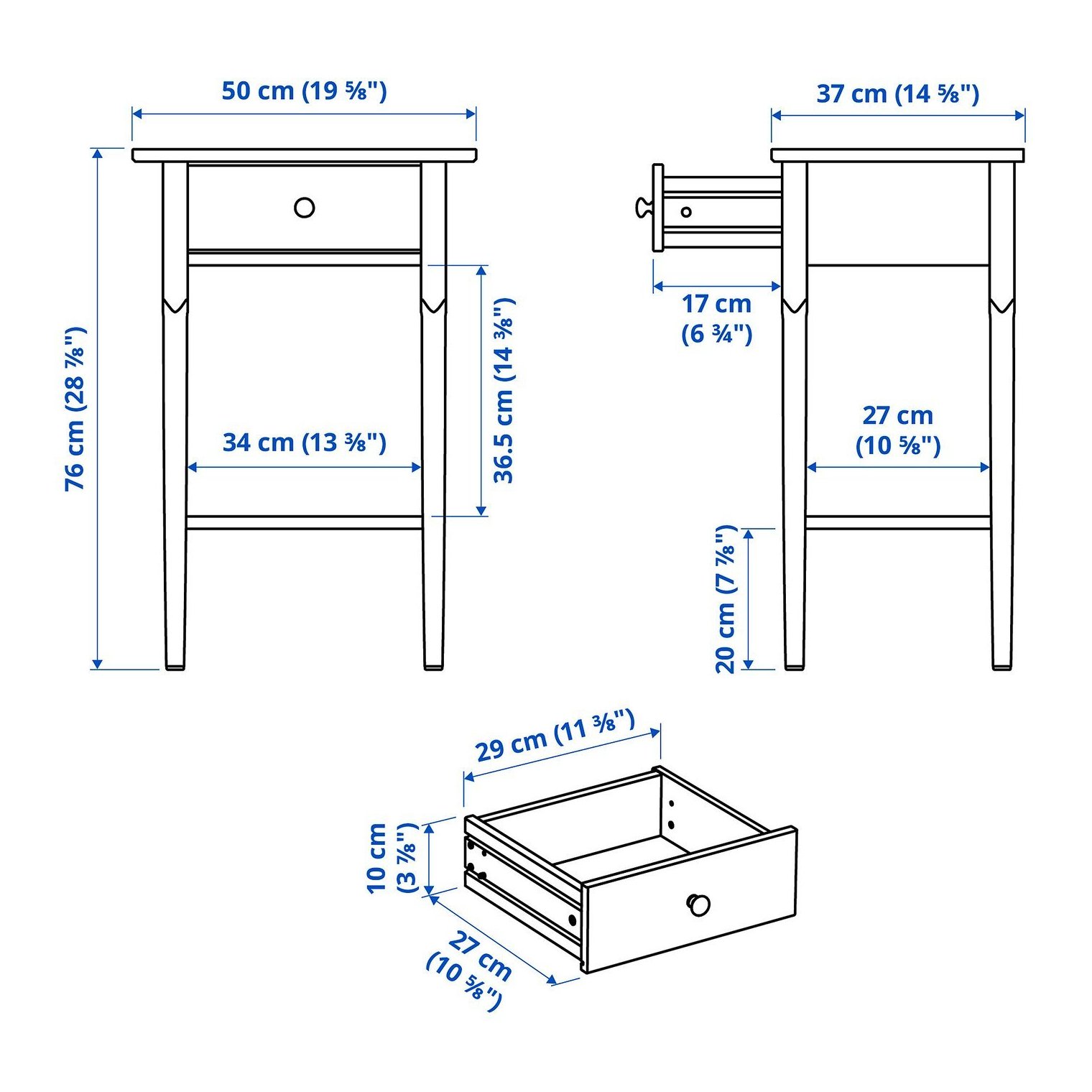 50 cm (19 ⅝")

37 cm (14 ⅝")

76 cm (28 ⅞")

36.5 cm (14 ⅜")

34 cm (13 ⅜")

17 cm (6 ¾")

27 cm (10 ⅝")

20 cm (7 ⅞")

29 cm (11 ⅜")

10 cm (3 ⅞")

27 cm (10 ⅝")