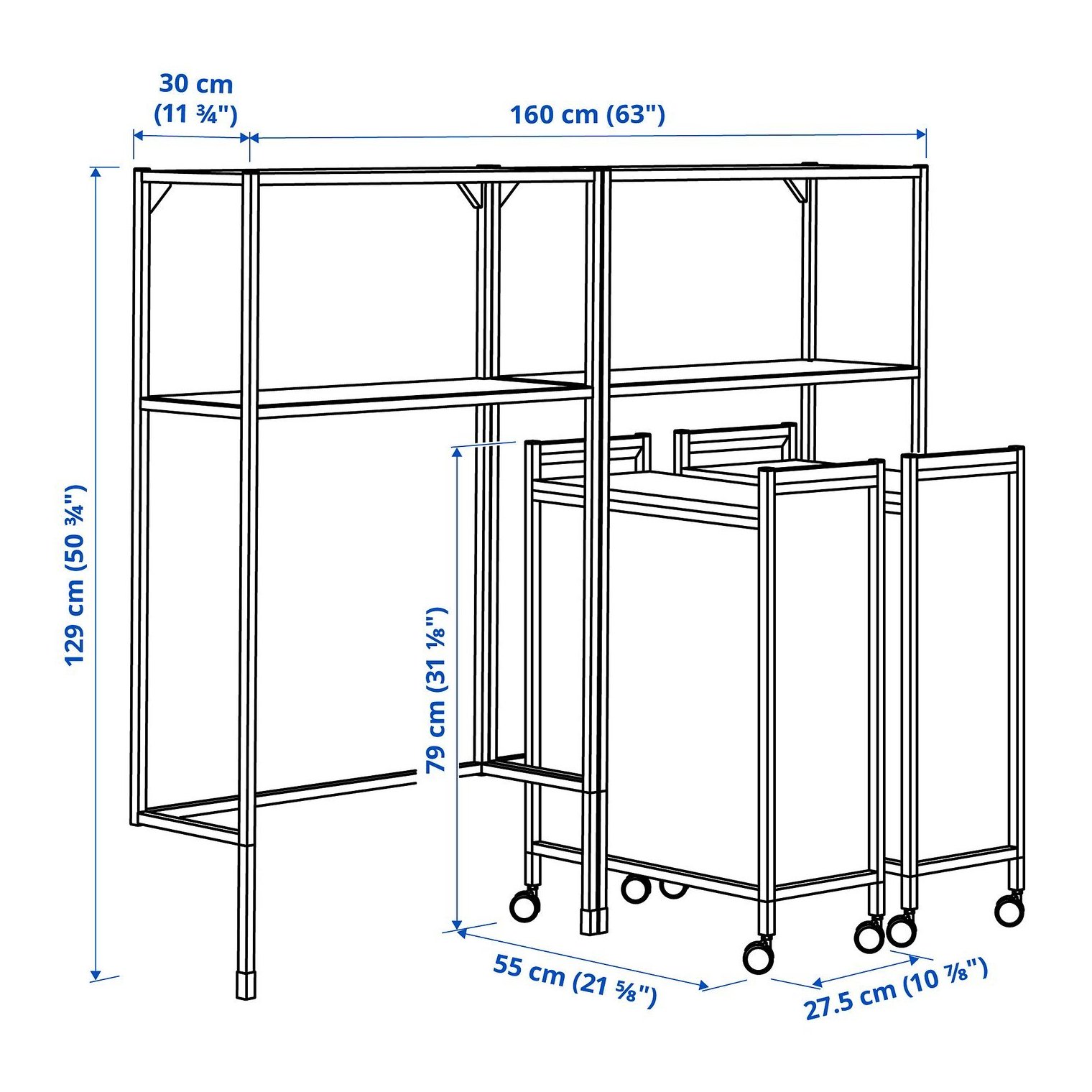 30 cm (11 ¾")

160 cm (63")

129 cm (50 ¾")

79 cm (31 ⅛")

55 cm (21 ⅝")

27.5 cm (10 ⅞")