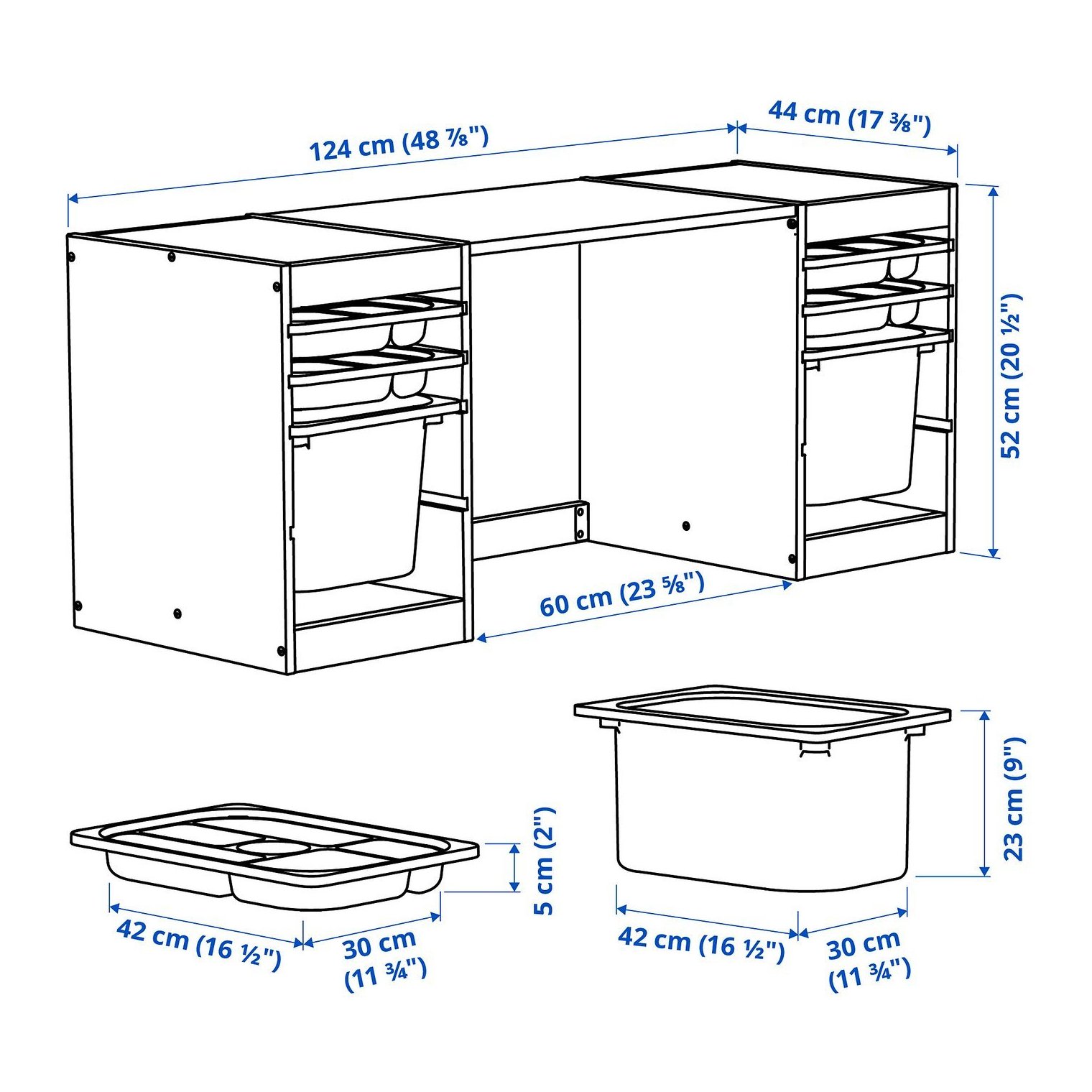 124 cm (48 ⅞")

44 cm (17 ⅜")

52 cm (20 ½")

60 cm (23 ⅝")

5 cm (2")

42 cm (16 ½")

30 cm (11 ¾")

23 cm (9")

42 cm (16 ½")

30 cm (11 ¾")