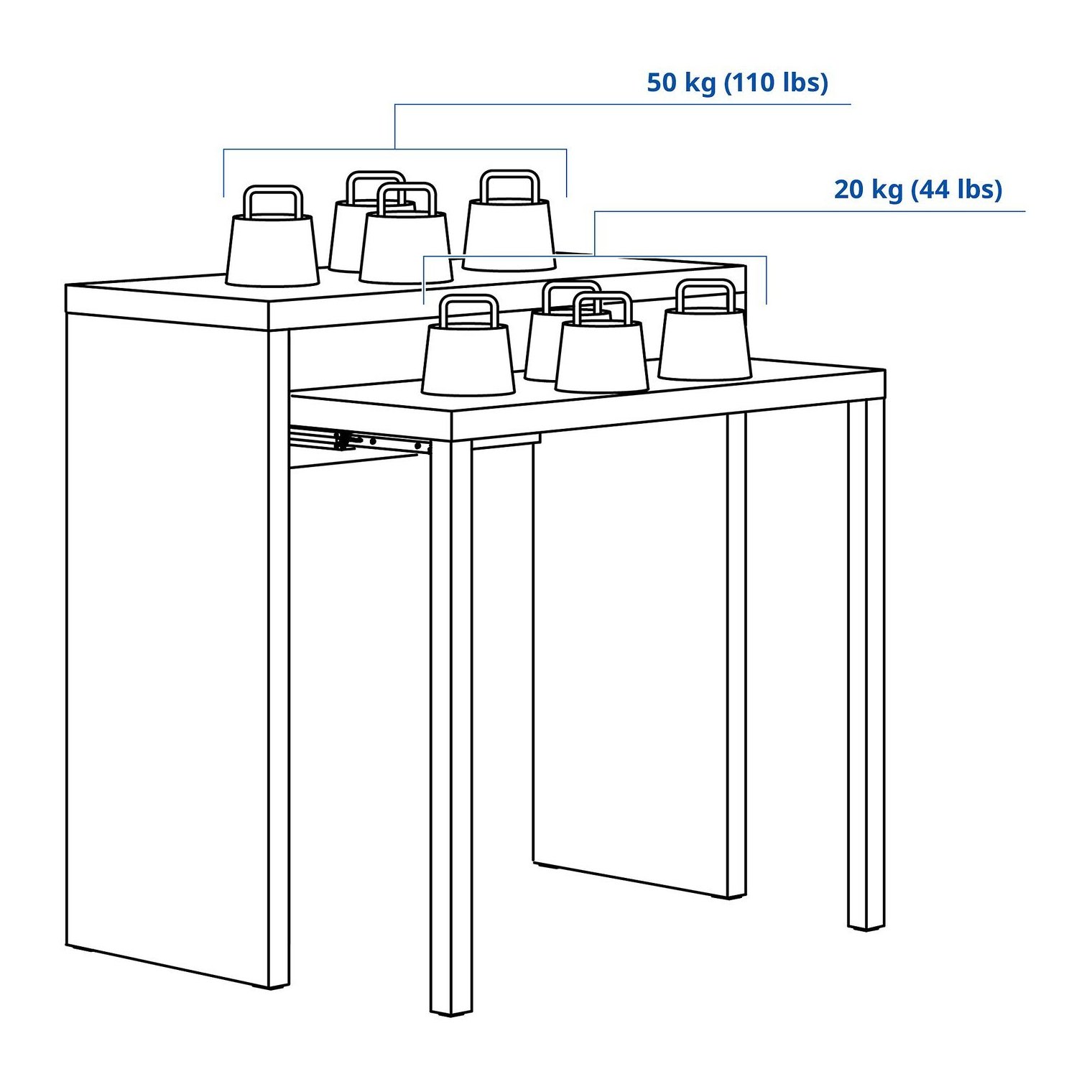 50 kg (110 lbs)

20 kg (44 lbs)