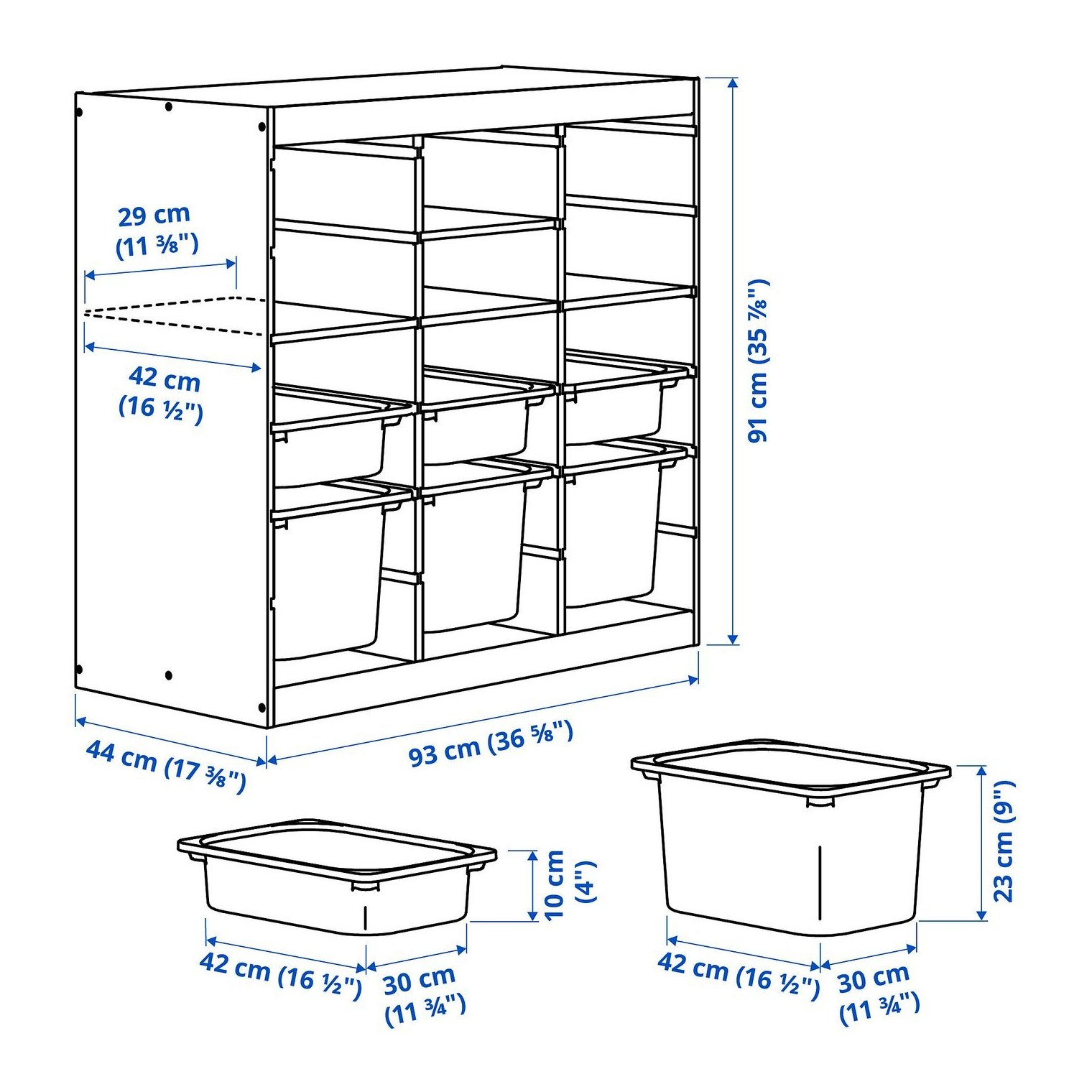 29 cm
(11 ⅜")

42 cm
(16 ½")

91 cm (35 ⅞")

44 cm (17 ⅜")

93 cm (36 ⅝")

10 cm
(4")

42 cm (16 ½")

30 cm
(11 ¾")

23 cm (9")

42 cm (16 ½")

30 cm
(11 ¾")