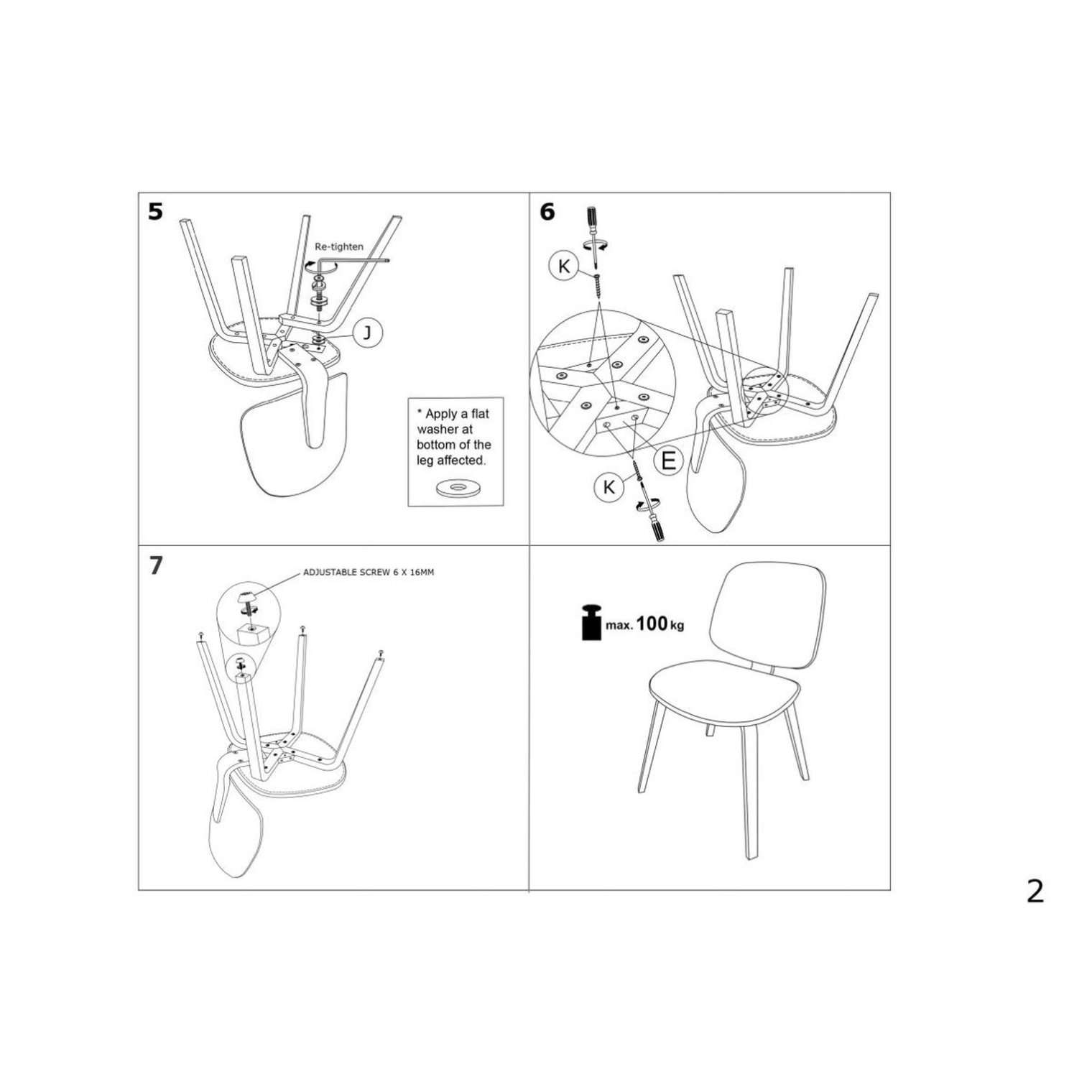 5

Re-tighten

J

* Apply a flat washer at bottom of the leg affected.

6

K

E

K

7

ADJUSTABLE SCREW 6 X 16MM

max. 100 kg

2