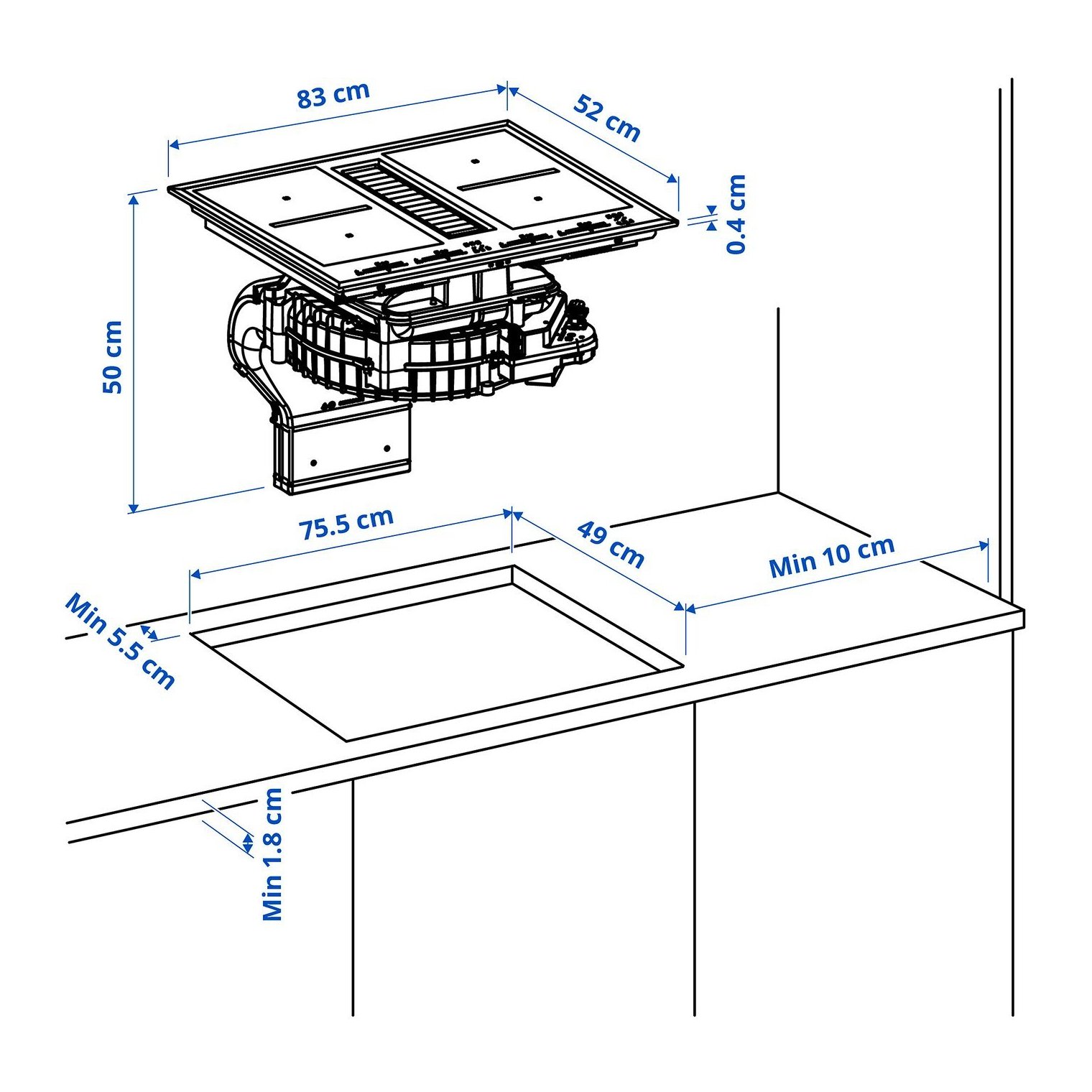 83 cm

52 cm

0.4 cm

50 cm

75.5 cm

49 cm

Min 10 cm

Min 5.5 cm

Min 1.8 cm