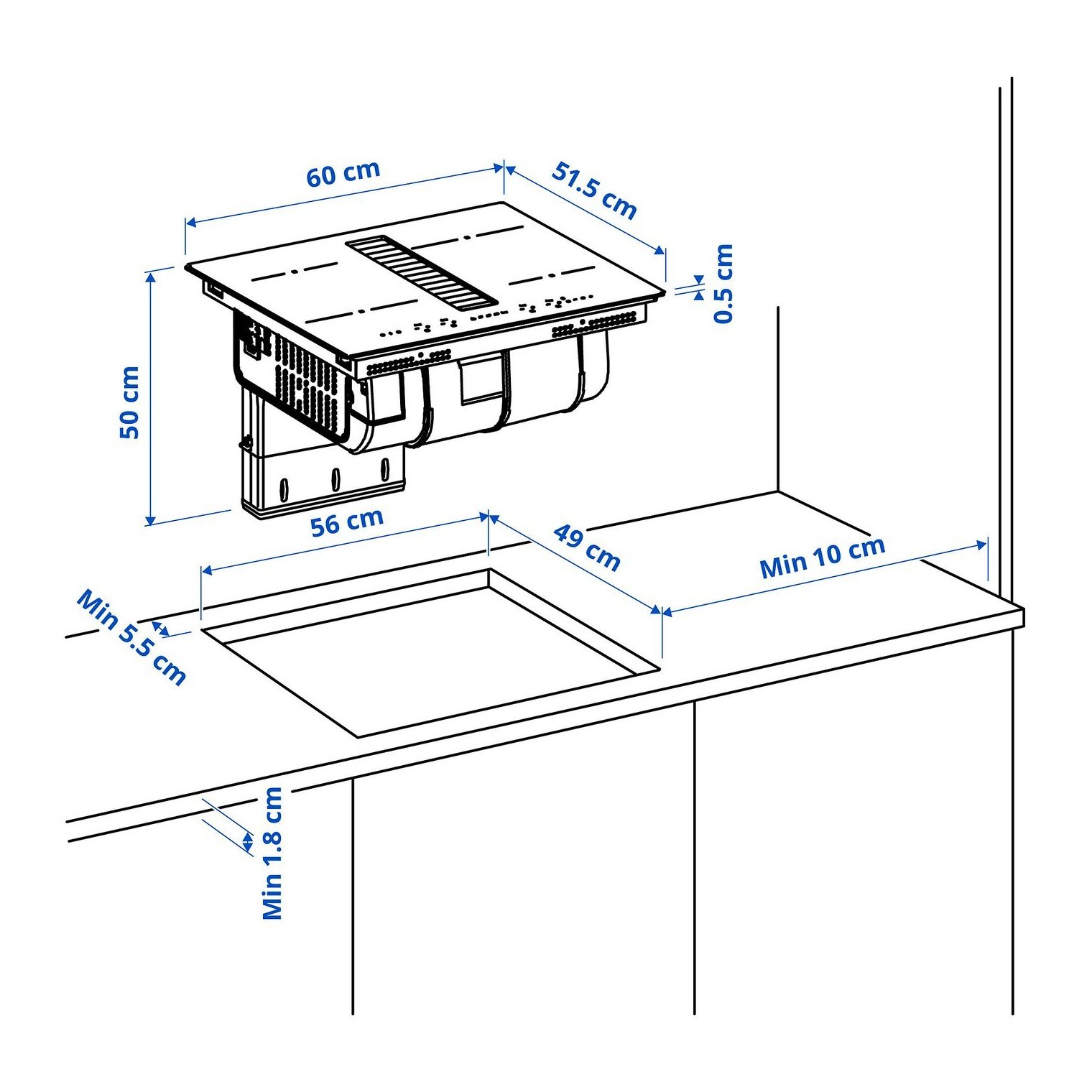 60 cm

51.5 cm

0.5 cm

50 cm

56 cm

49 cm

Min 10 cm

Min 5.5 cm

Min 1.8 cm