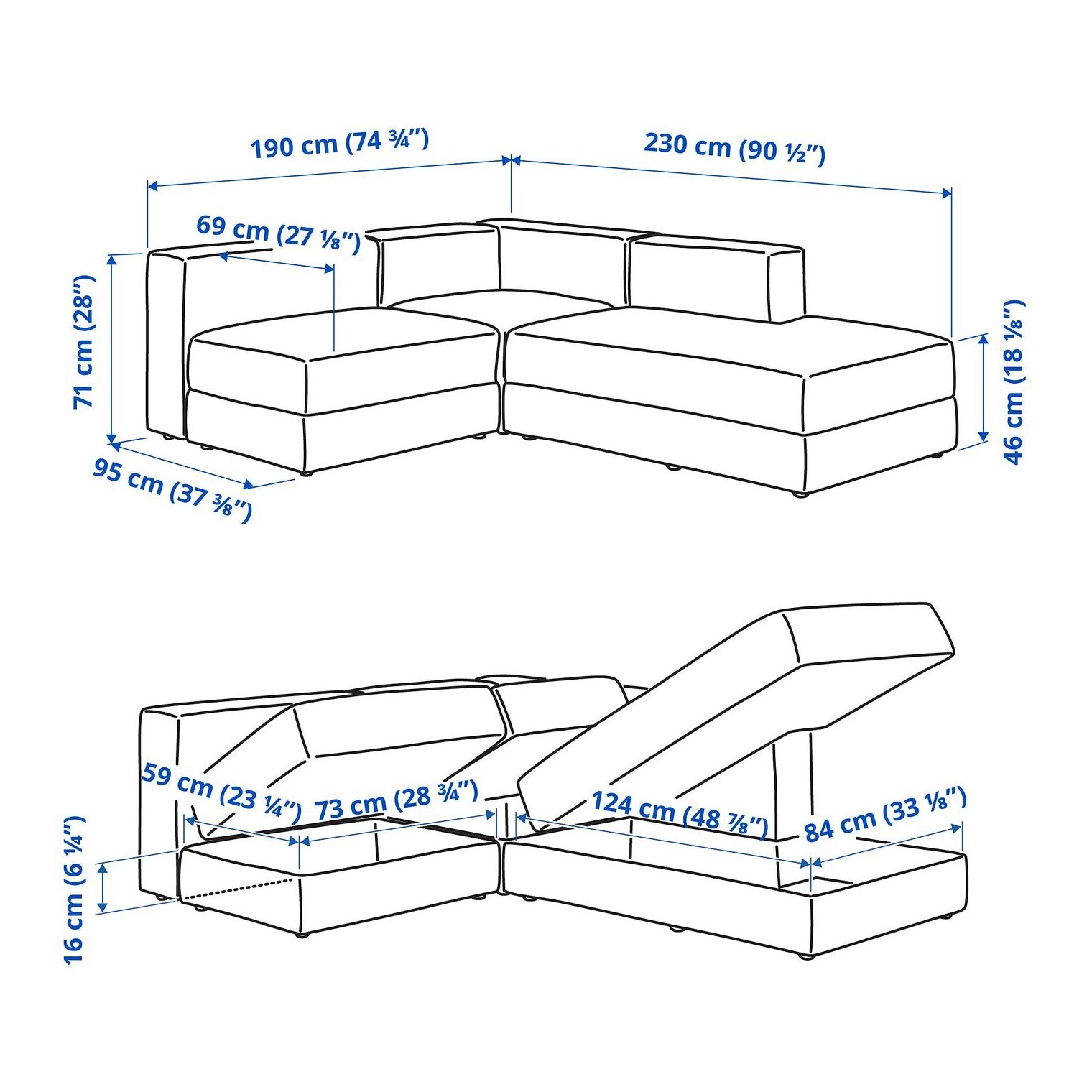 190 cm (74 ¾")
230 cm (90 ½")
69 cm (27 ⅛")
71 cm (28")
46 cm (18 ⅛")
95 cm (37 ⅜")

59 cm (23 ¼")
73 cm (28 ¾")
124 cm (48 ⅞")
84 cm (33 ⅛")
16 cm (6 ¼")