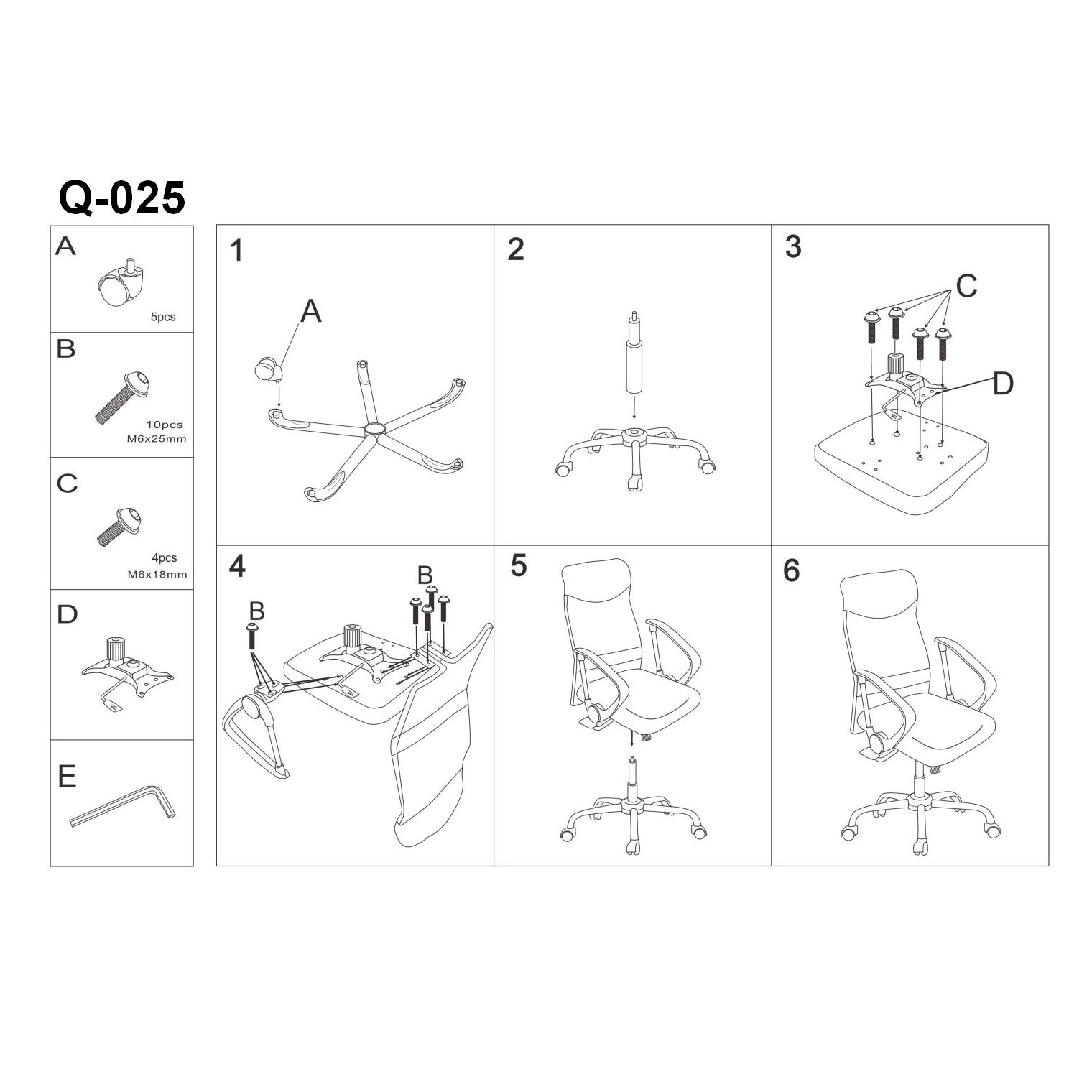 Q-025

A
5pcs

B
10pcs
M6x25mm

C
4pcs
M6x18mm

D

E

1
A

2

3
C
D

4
B
B

5

6