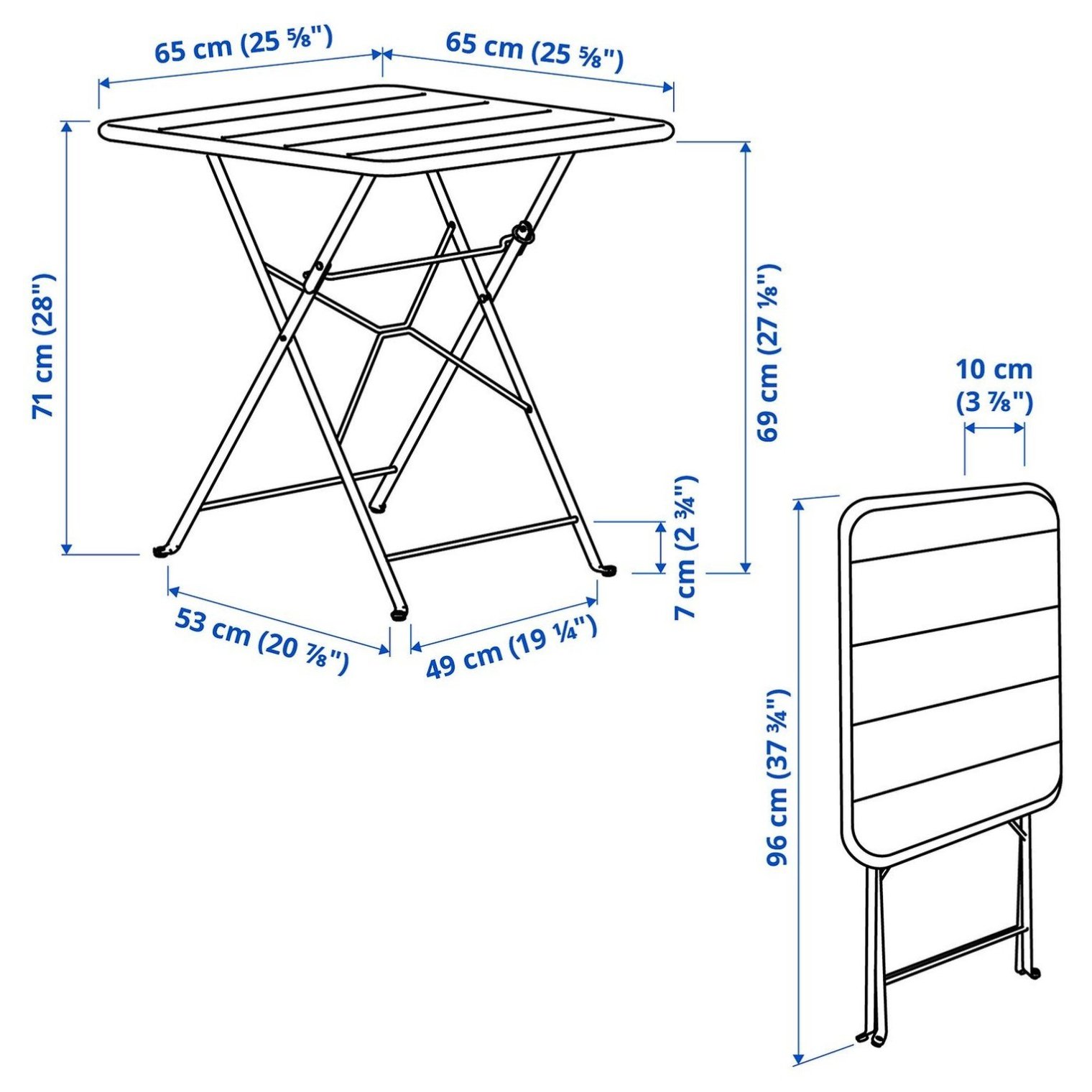 65 cm (25 ⅝")
65 cm (25 ⅝")
71 cm (28")
69 cm (27 ⅛")
7 cm (2 ¾")
53 cm (20 ⅞")
49 cm (19 ¼")
10 cm (3 ⅞")
96 cm (37 ¾")