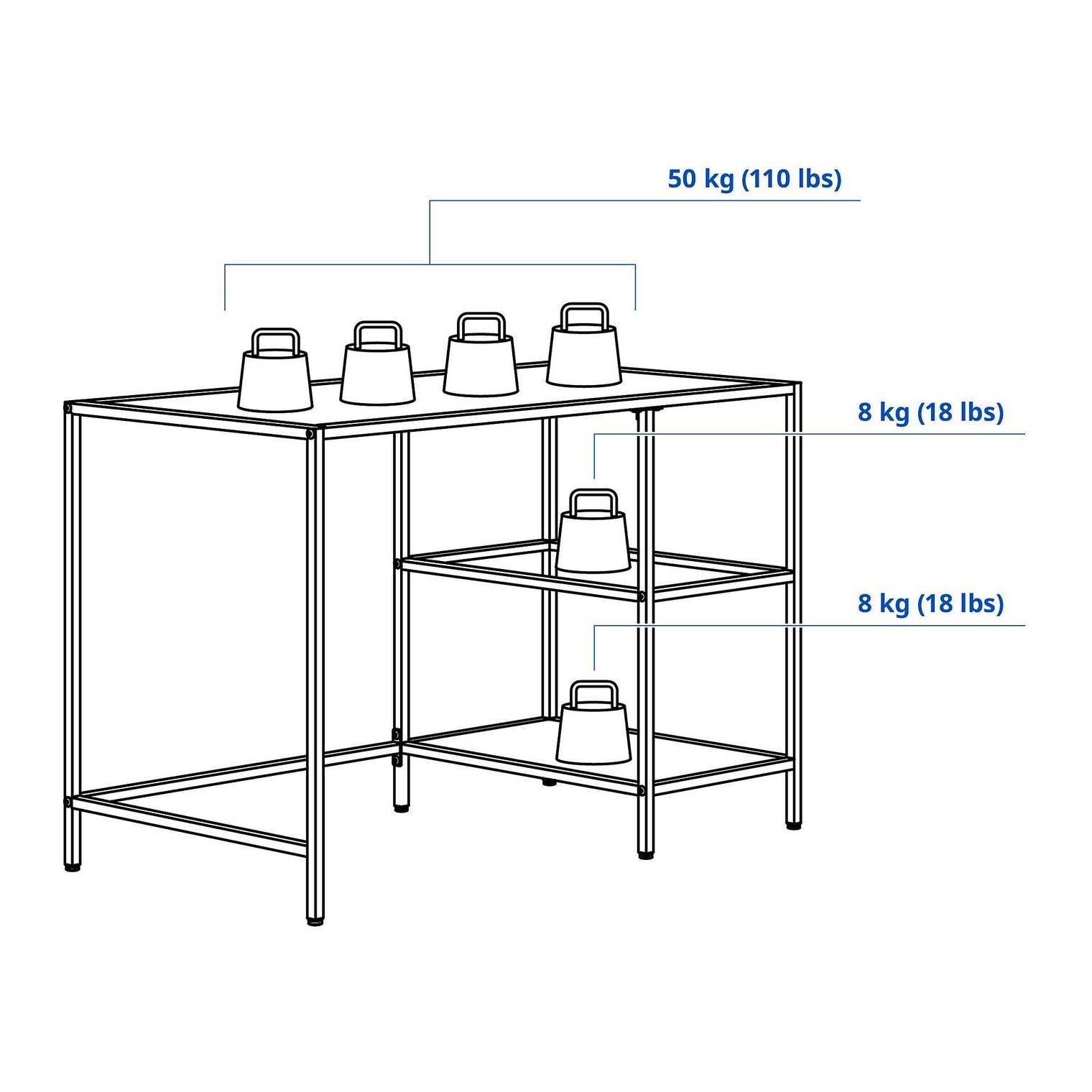 50 kg (110 lbs)

8 kg (18 lbs)

8 kg (18 lbs)