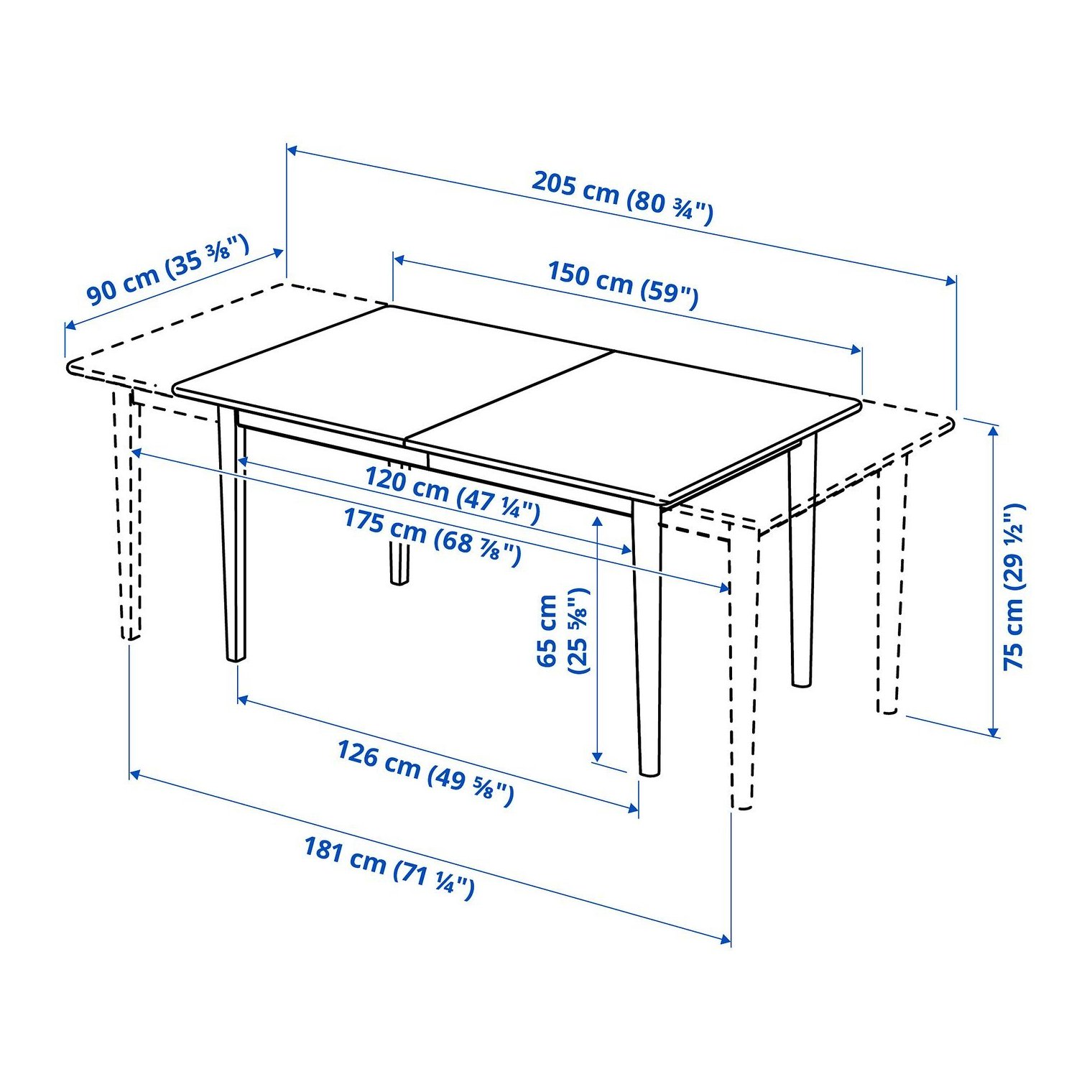 205 cm (80 ¾")

90 cm (35 ⅜")

150 cm (59")

120 cm (47 ¼")

175 cm (68 ⅞")

65 cm (25 ⅝")

75 cm (29 ½")

126 cm (49 ⅝")

181 cm (71 ¼")