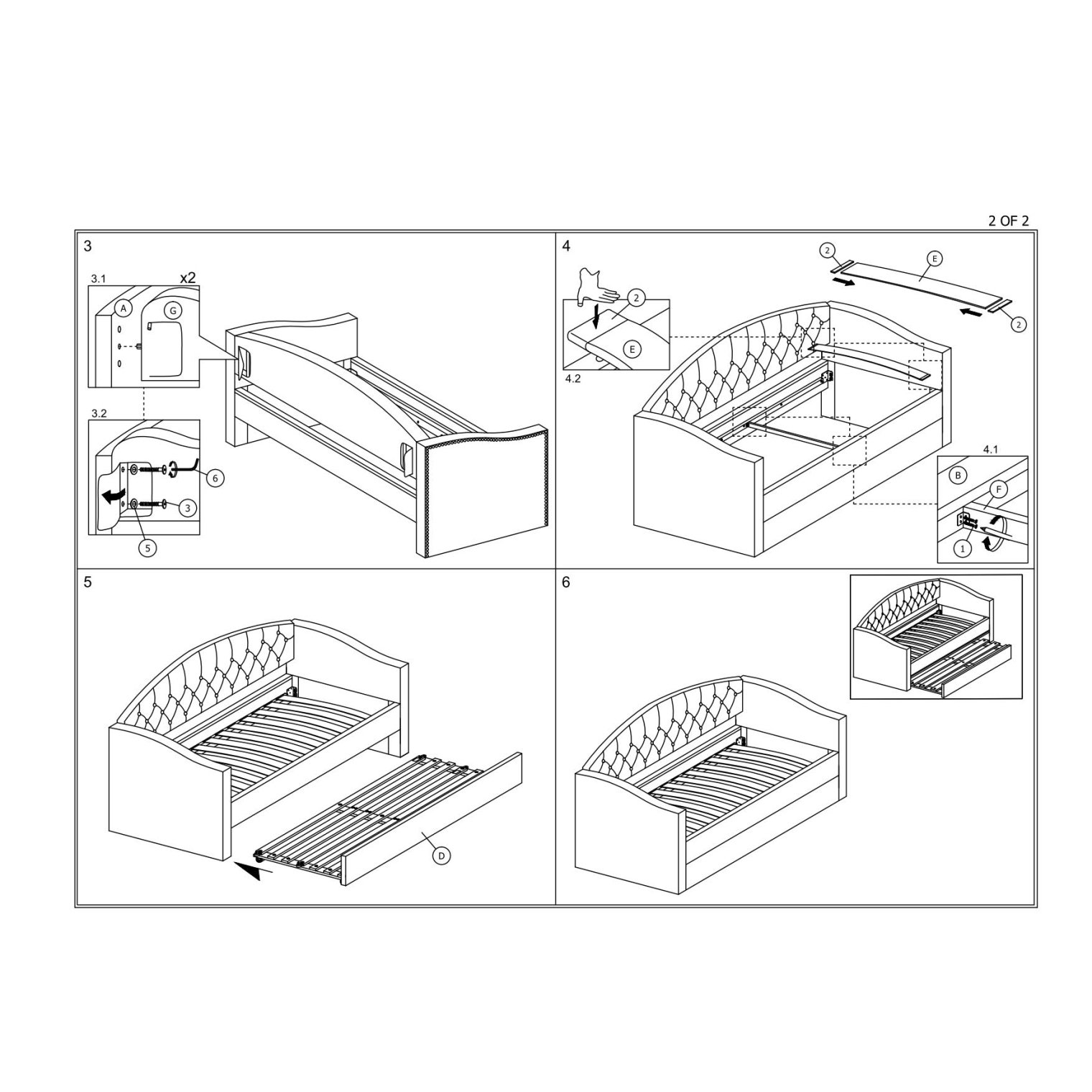 2 OF 2

3

3.1

x2

A

G

3.2

6

3

5

4

2

E

2

2

E

4.2

4.1

B

F

1

5

D

6