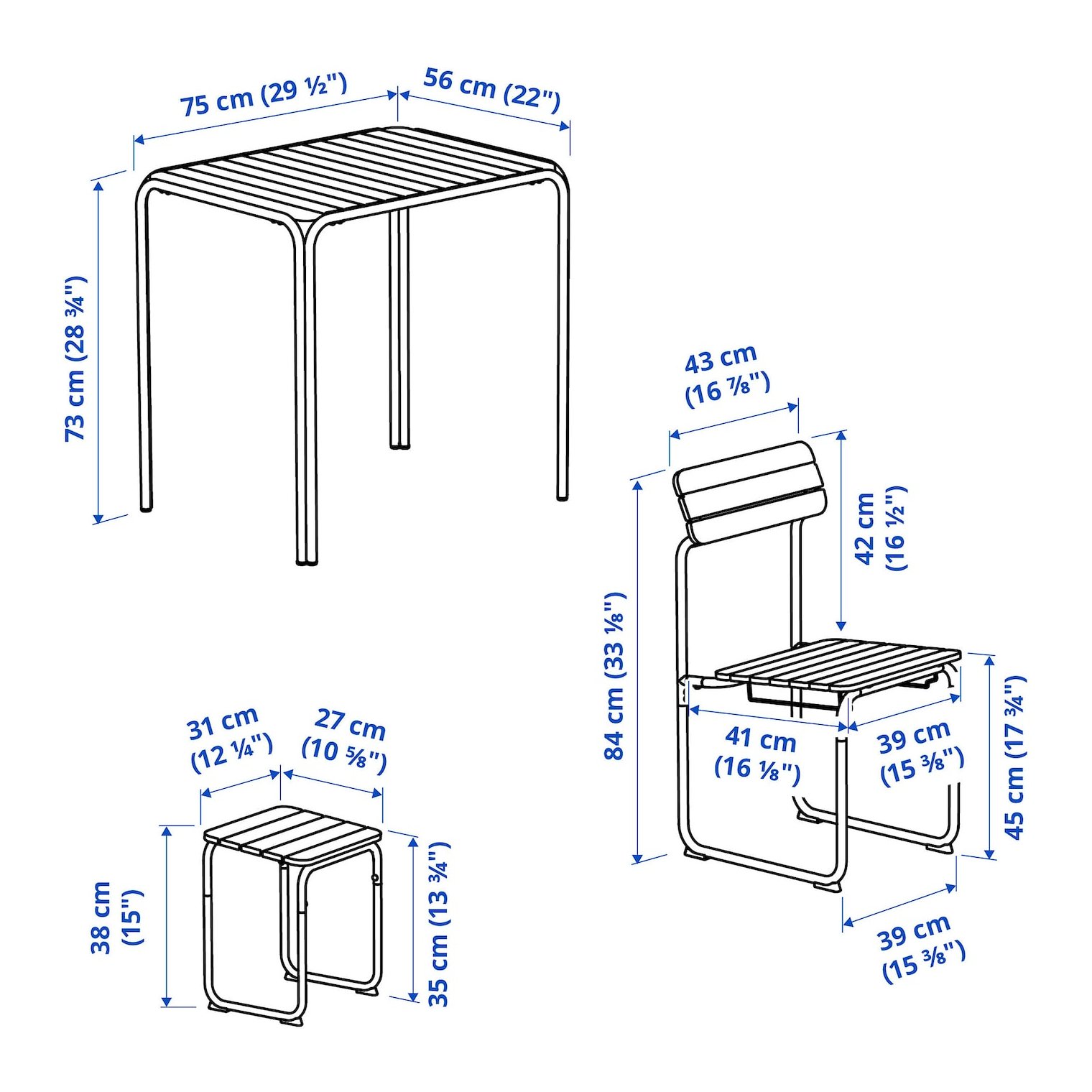 75 cm (29 ½")
56 cm (22")
73 cm (28 ¾")
43 cm (16 ⅞")
42 cm (16 ½")
84 cm (33 ⅛")
41 cm (16 ⅛")
39 cm (15 ⅜")
45 cm (17 ¾")
39 cm (15 ⅜")
31 cm (12 ¼")
27 cm (10 ⅝")
38 cm (15")
35 cm (13 ¾")