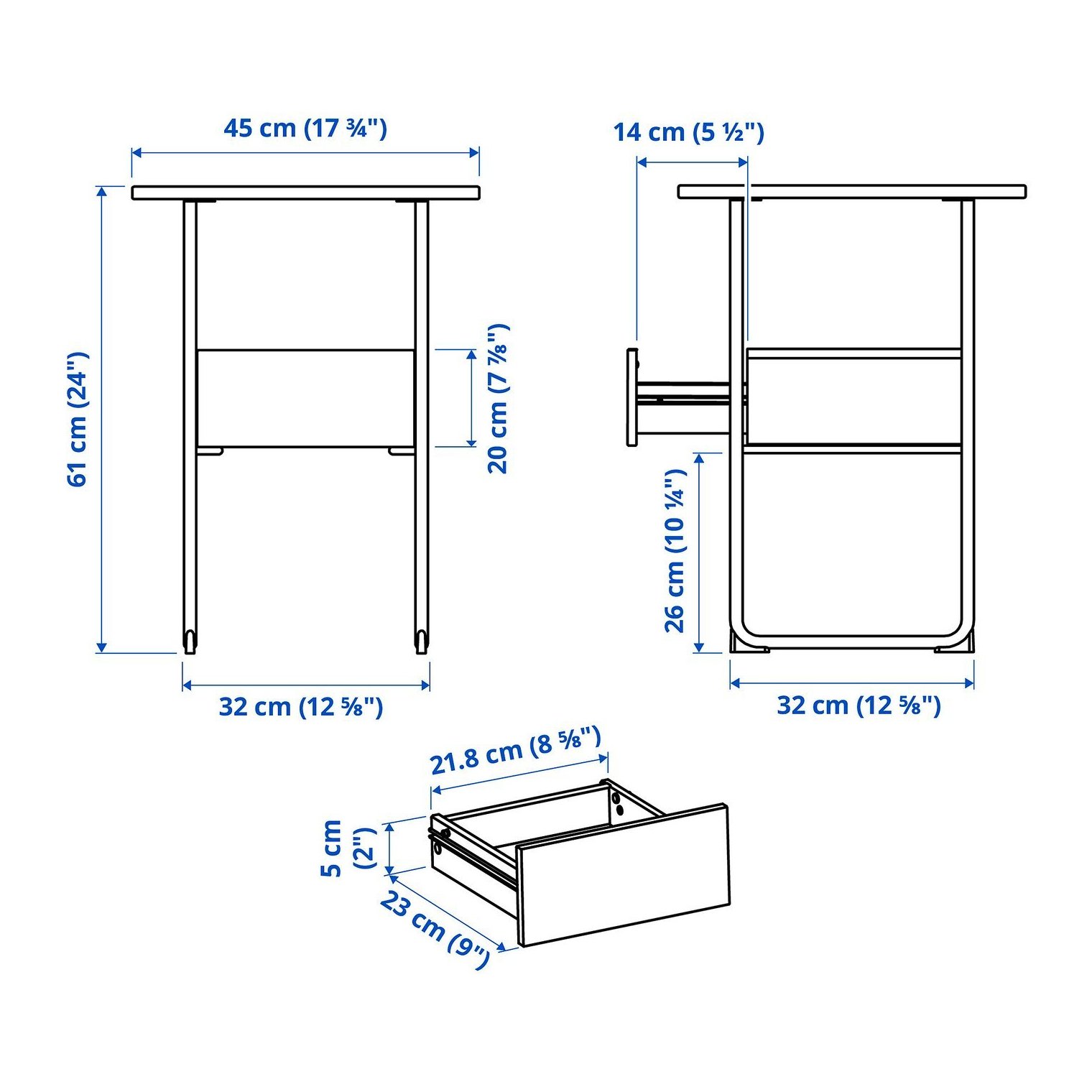 45 cm (17 ¾")

61 cm (24")

20 cm (7 ⅞")

32 cm (12 ⅝")

14 cm (5 ½")

26 cm (10 ¼")

32 cm (12 ⅝")

21.8 cm (8 ⅝")

5 cm (2")

23 cm (9")