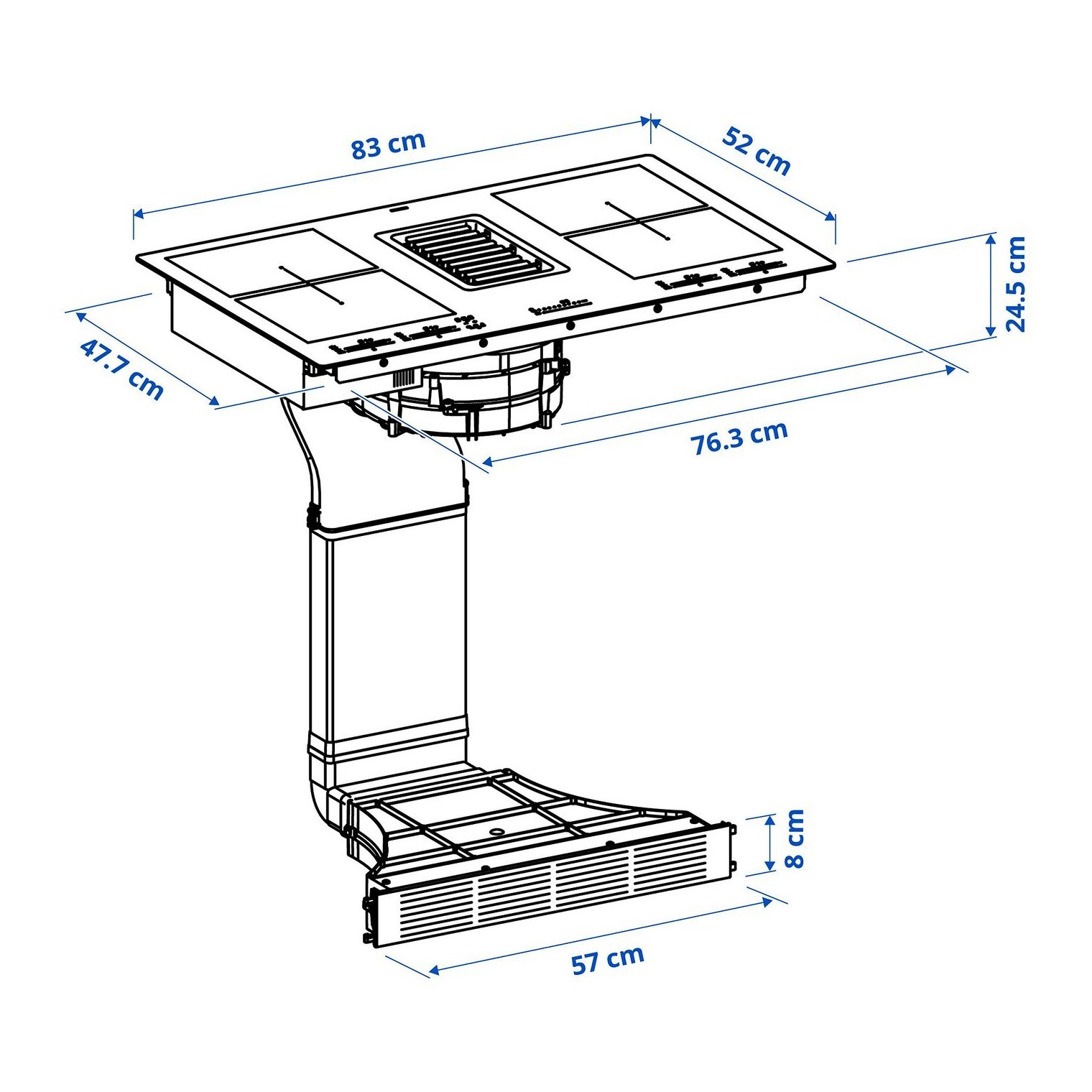 83 cm
52 cm
24.5 cm
47.7 cm
76.3 cm
8 cm
57 cm