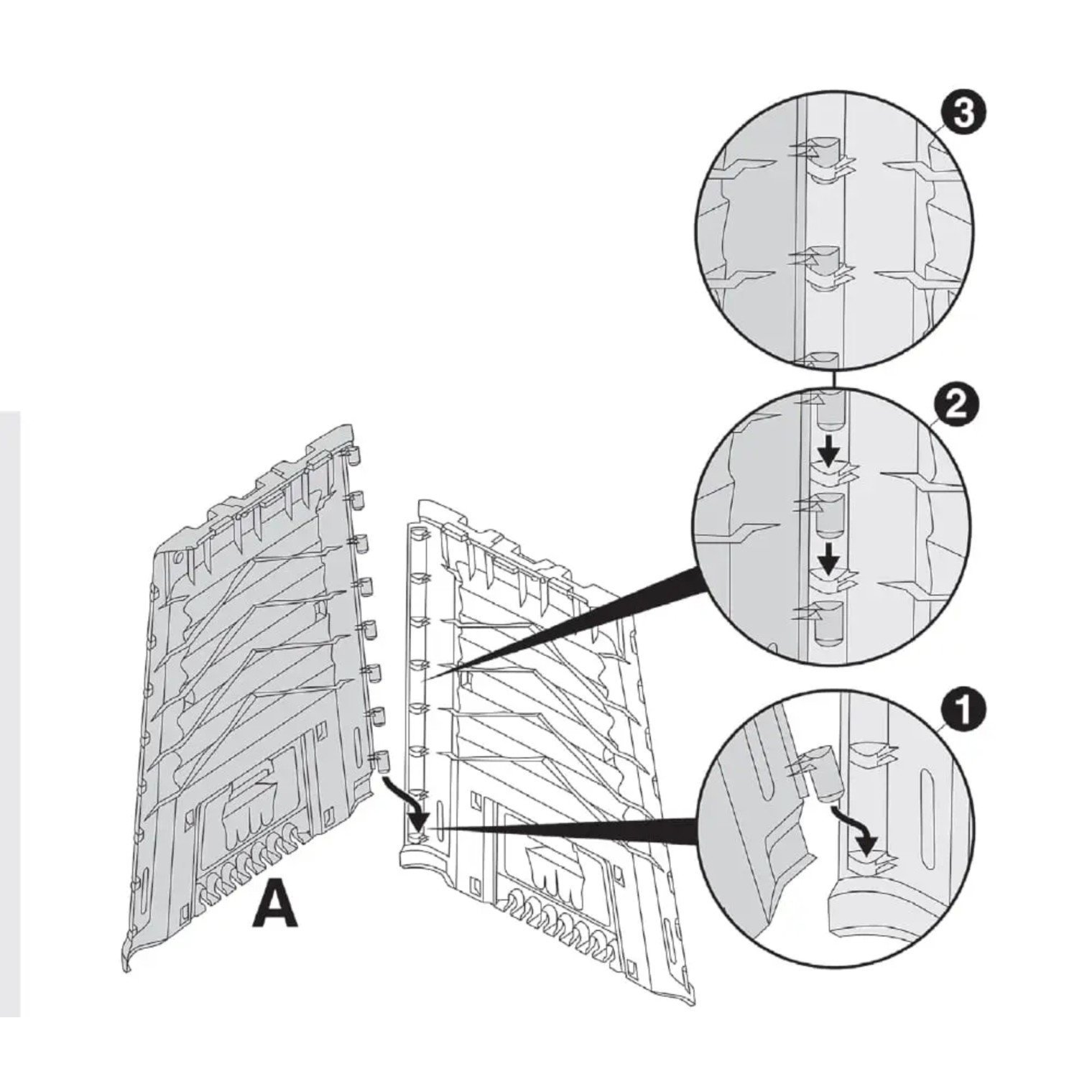 3

2

1

A