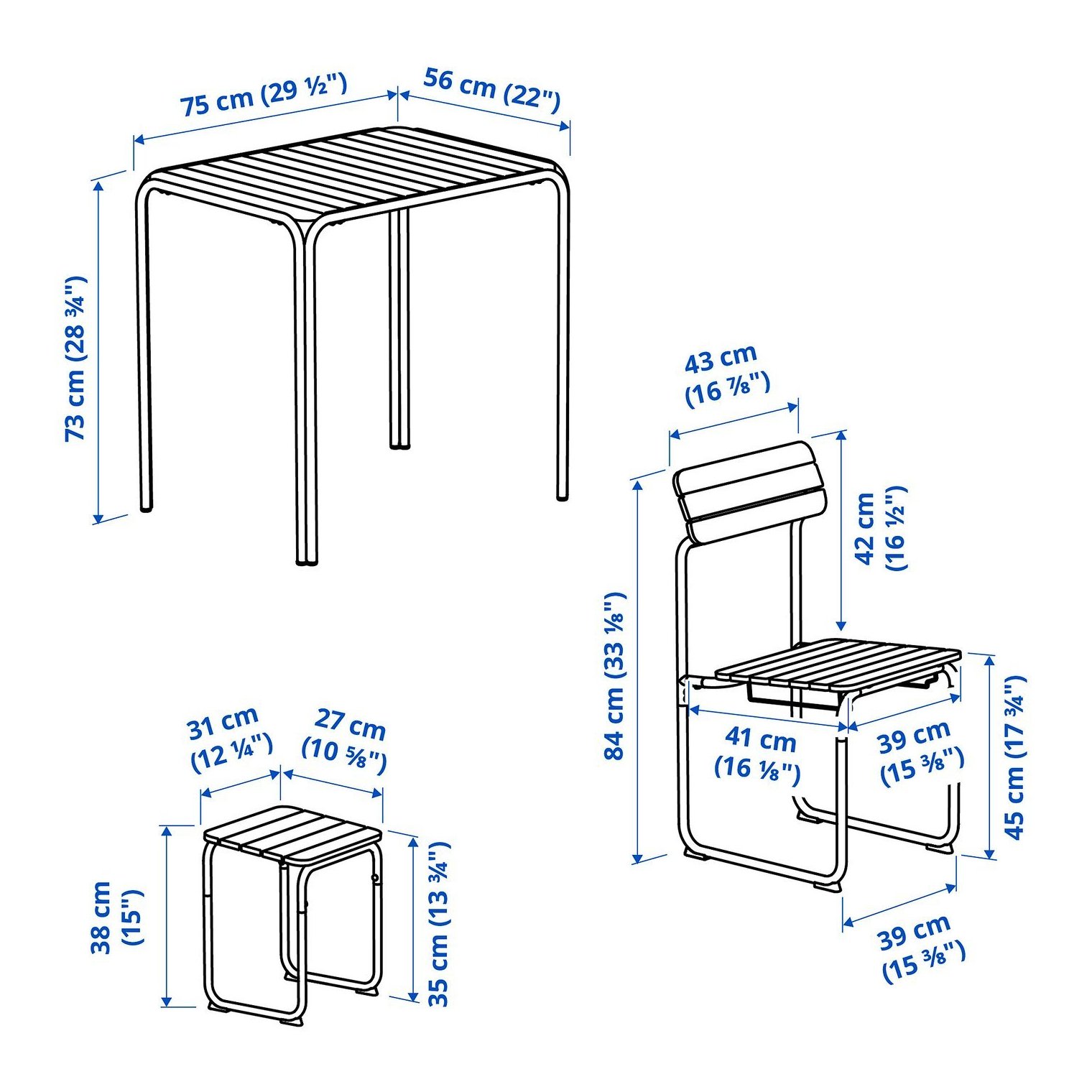 75 cm (29 ½")
56 cm (22")
73 cm (28 ¾")

43 cm
(16 ⅞")
42 cm
(16 ½")
84 cm (33 ⅛")
41 cm
(16 ⅛")
39 cm
(15 ⅜")
45 cm (17 ¾")
39 cm
(15 ⅜")

31 cm
(12 ¼")
27 cm
(10 ⅝")
38 cm
(15")
35 cm (13 ¾")