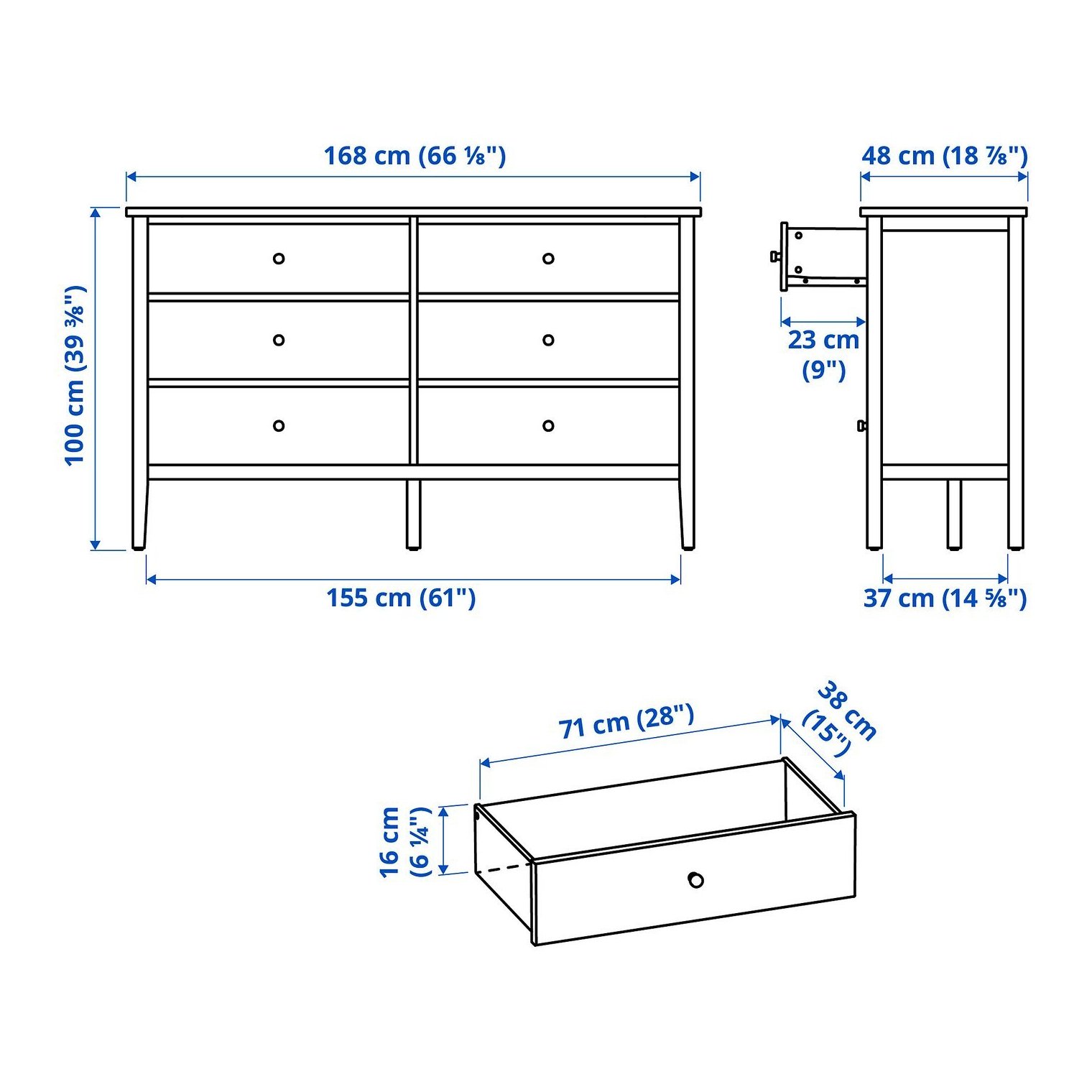 168 cm (66 ⅛")

48 cm (18 ⅞")

100 cm (39 ⅜")

23 cm (9")

155 cm (61")

37 cm (14 ⅝")

71 cm (28")

38 cm (15")

16 cm (6 ¼")