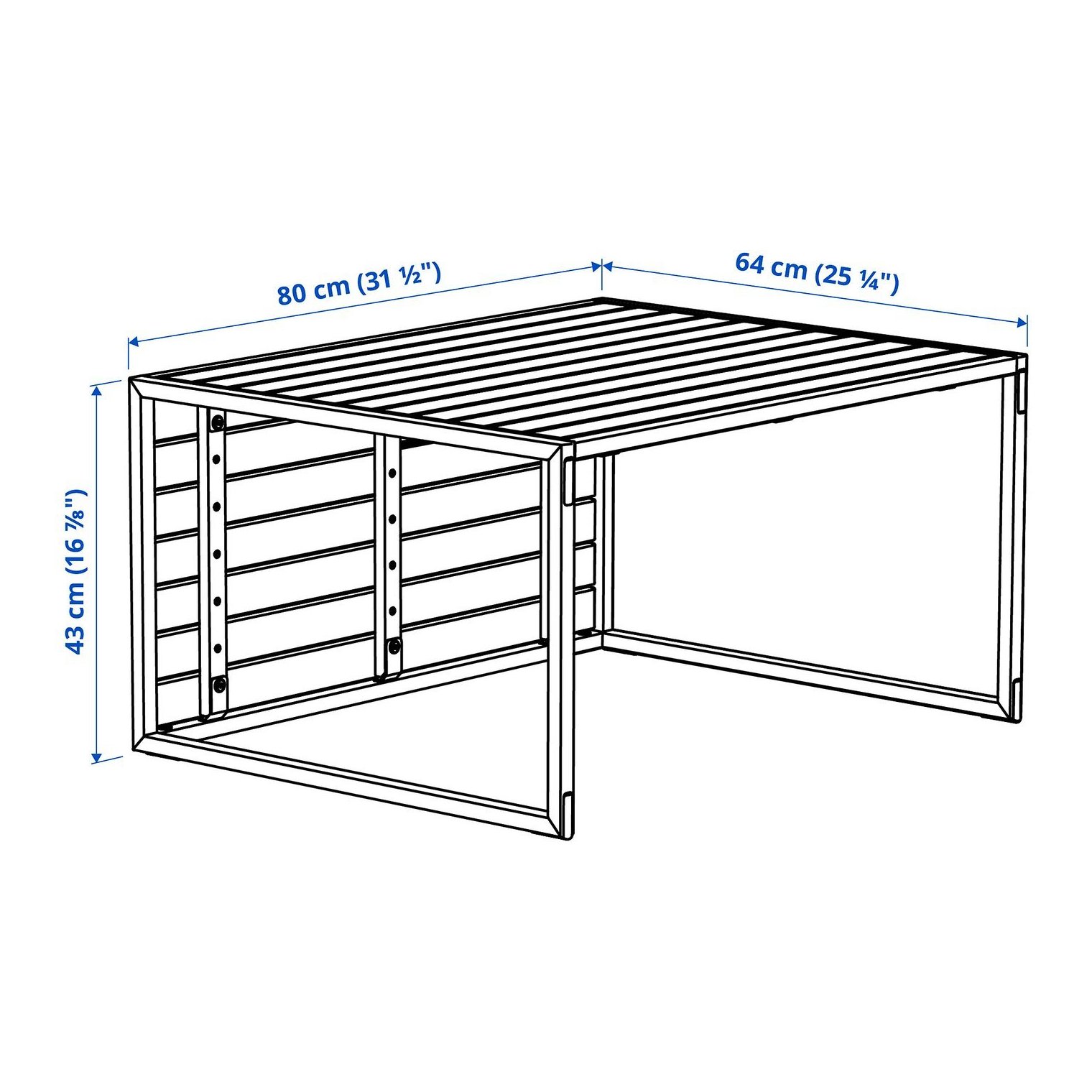 80 cm (31 ½")
64 cm (25 ¼")
43 cm (16 ⅞")