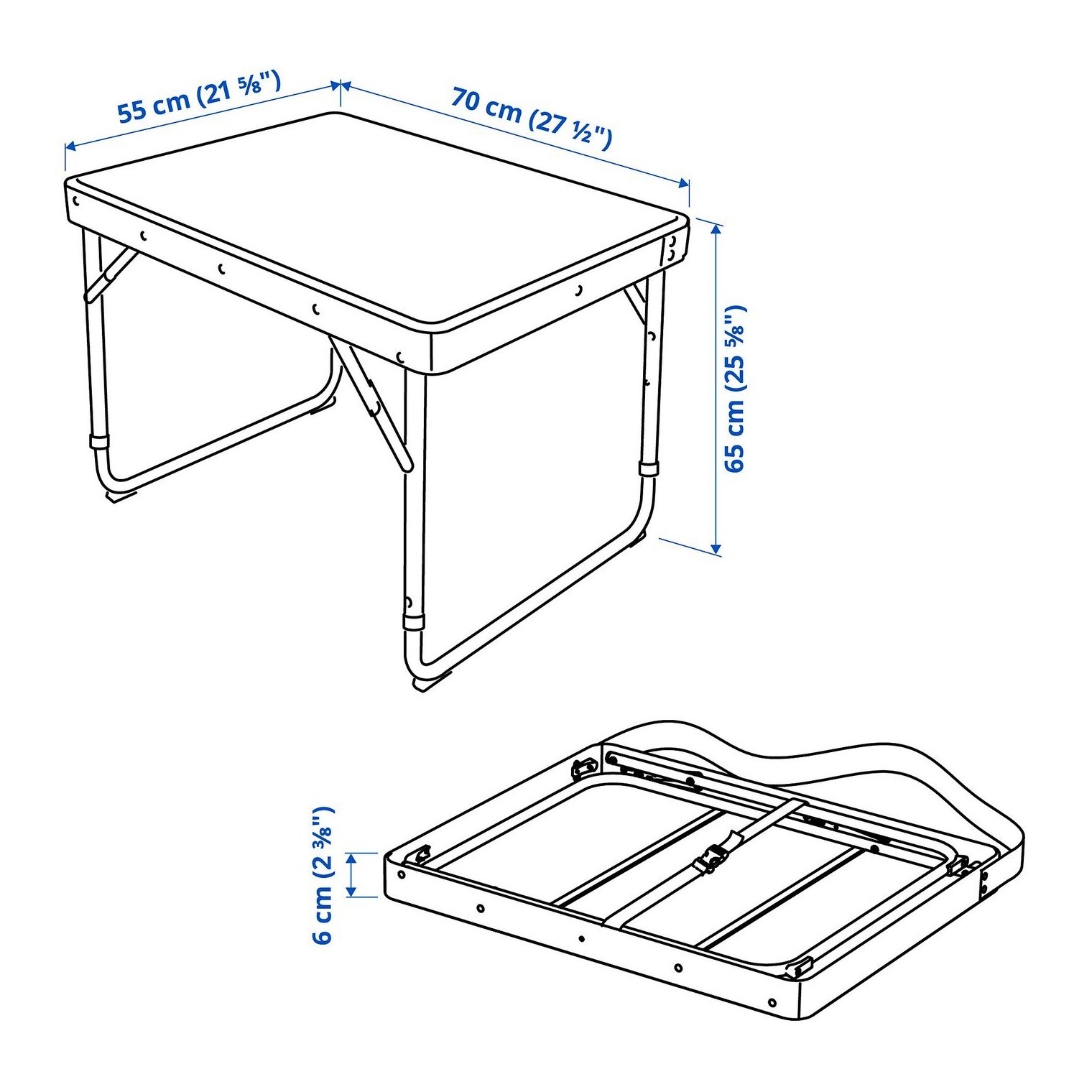 55 cm (21 ⅝")

70 cm (27 ½")

65 cm (25 ⅝")

6 cm (2 ⅜")