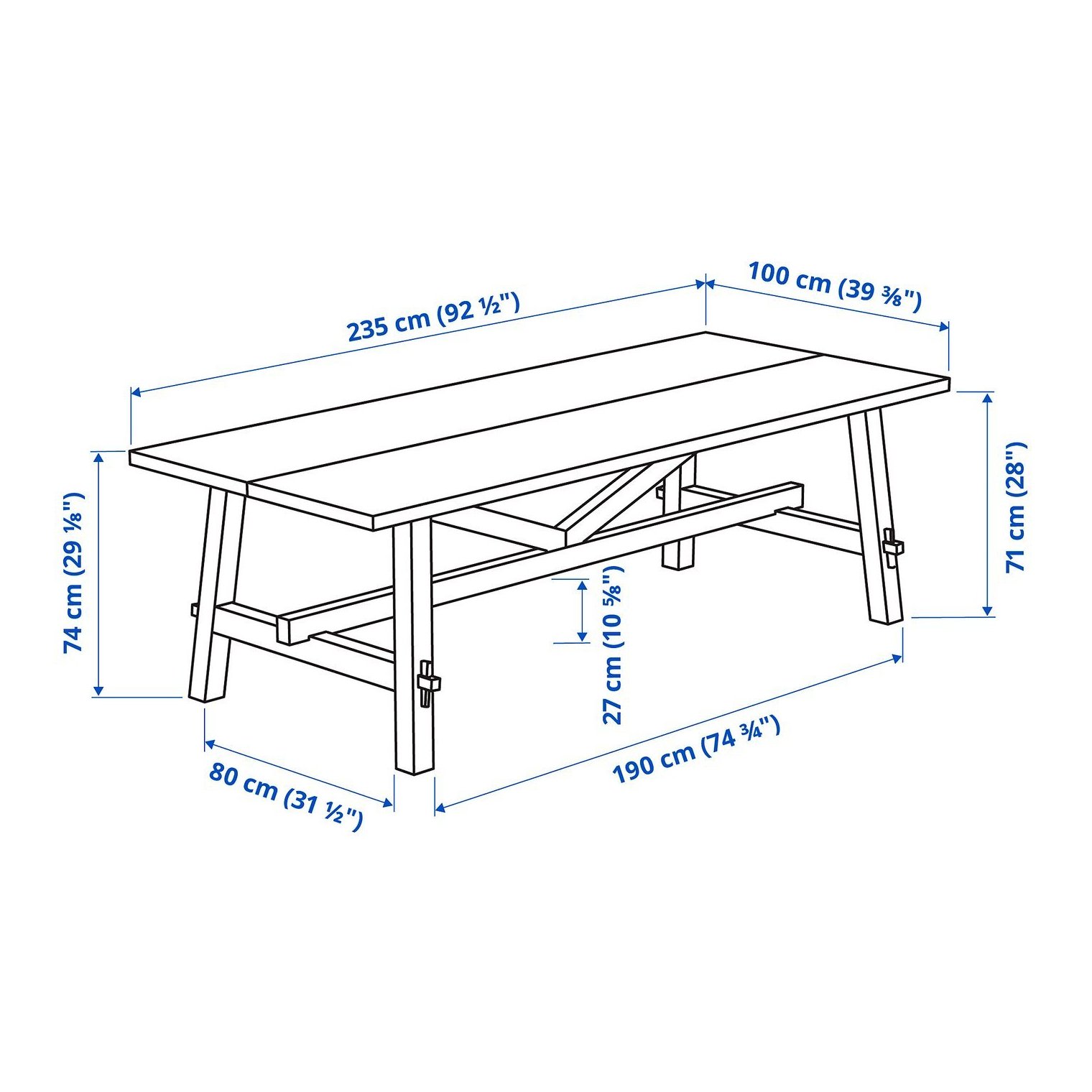 235 cm (92 ½")

100 cm (39 ⅜")

74 cm (29 ⅛")

71 cm (28")

27 cm (10 ⅝")

80 cm (31 ½")

190 cm (74 ¾")