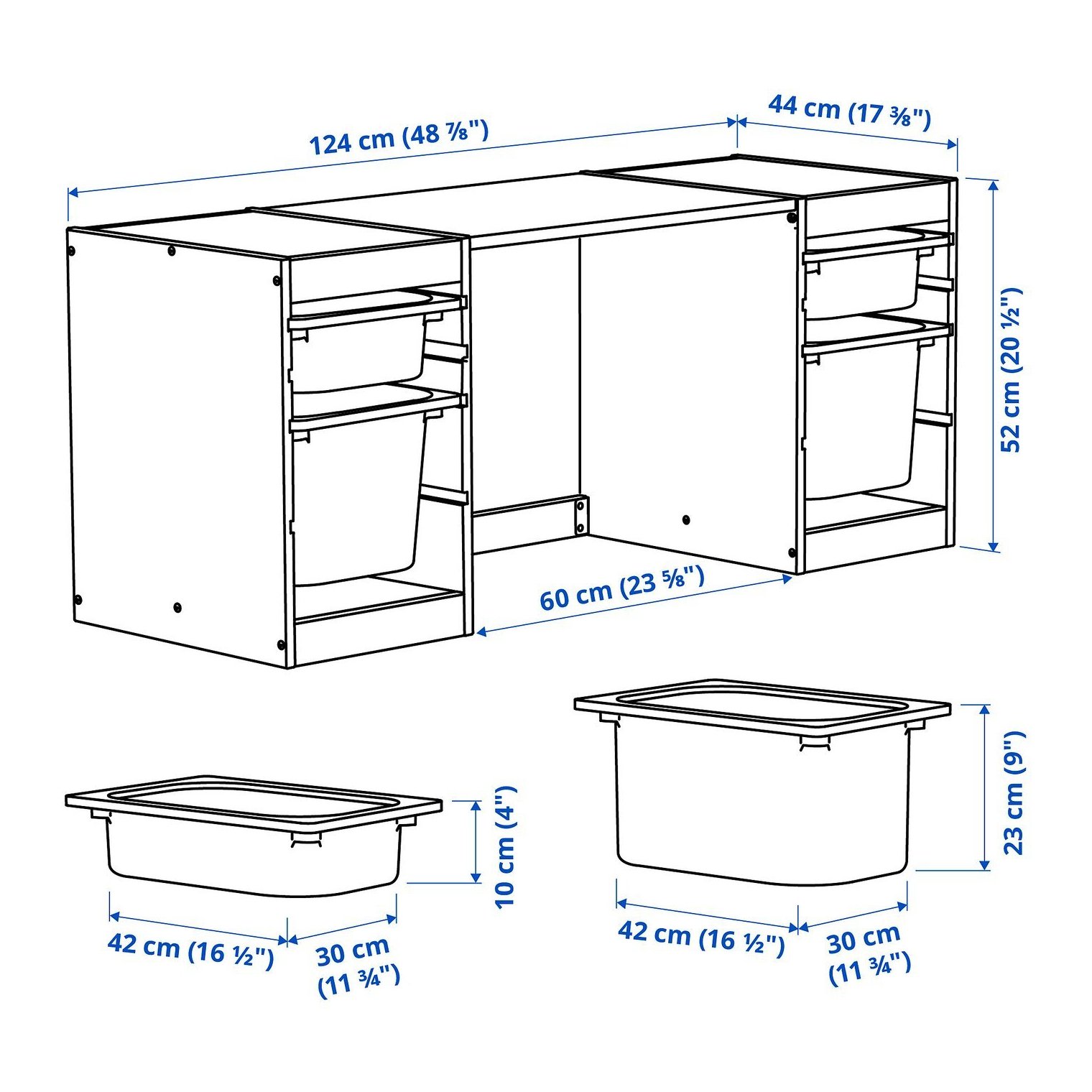 124 cm (48 ⅞")

44 cm (17 ⅜")

52 cm (20 ½")

60 cm (23 ⅝")

10 cm (4")

42 cm (16 ½")

30 cm (11 ¾")

23 cm (9")

42 cm (16 ½")

30 cm (11 ¾")