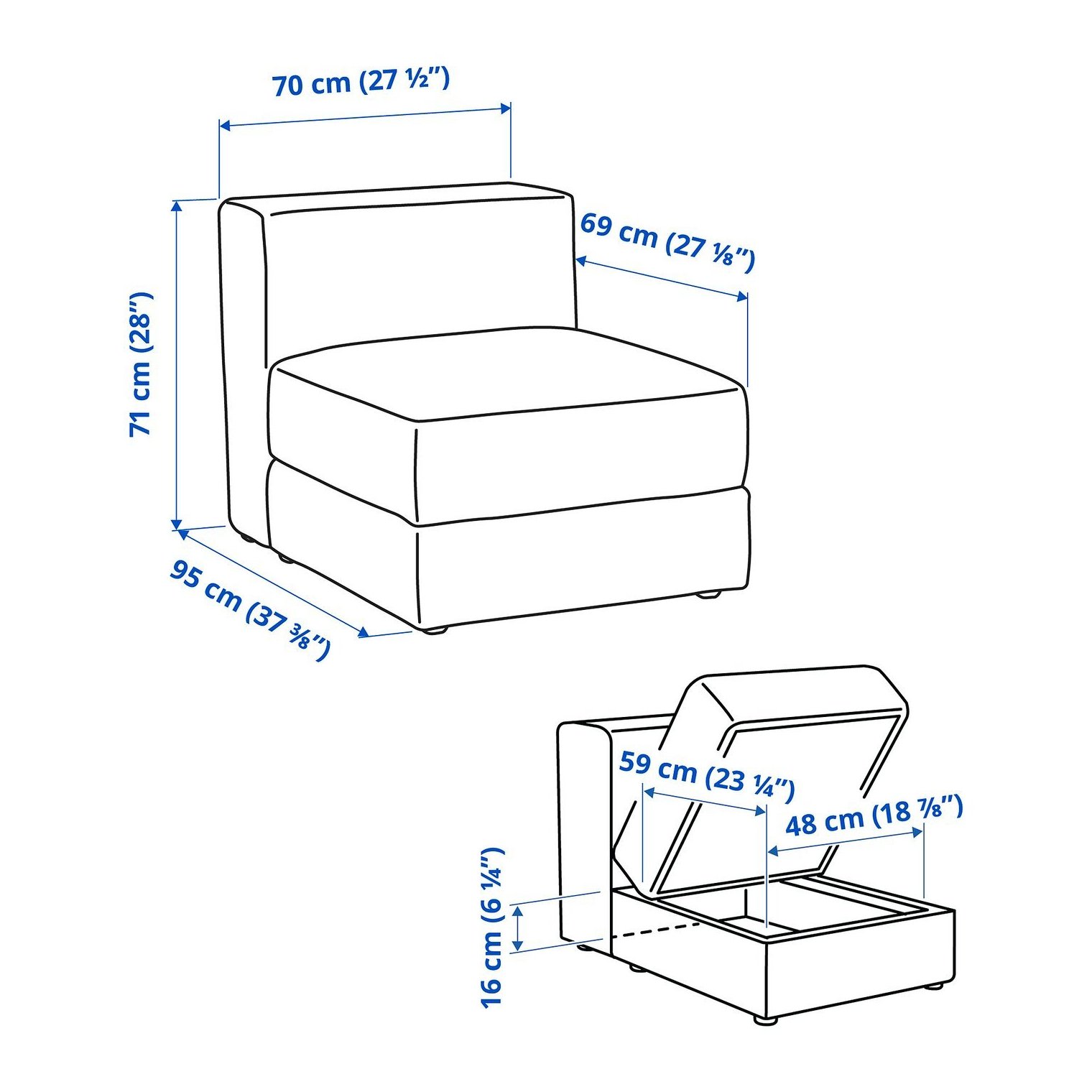 70 cm (27 ½")

69 cm (27 ⅛")

71 cm (28")

95 cm (37 ⅜")

59 cm (23 ¼")

48 cm (18 ⅞")

16 cm (6 ¼")