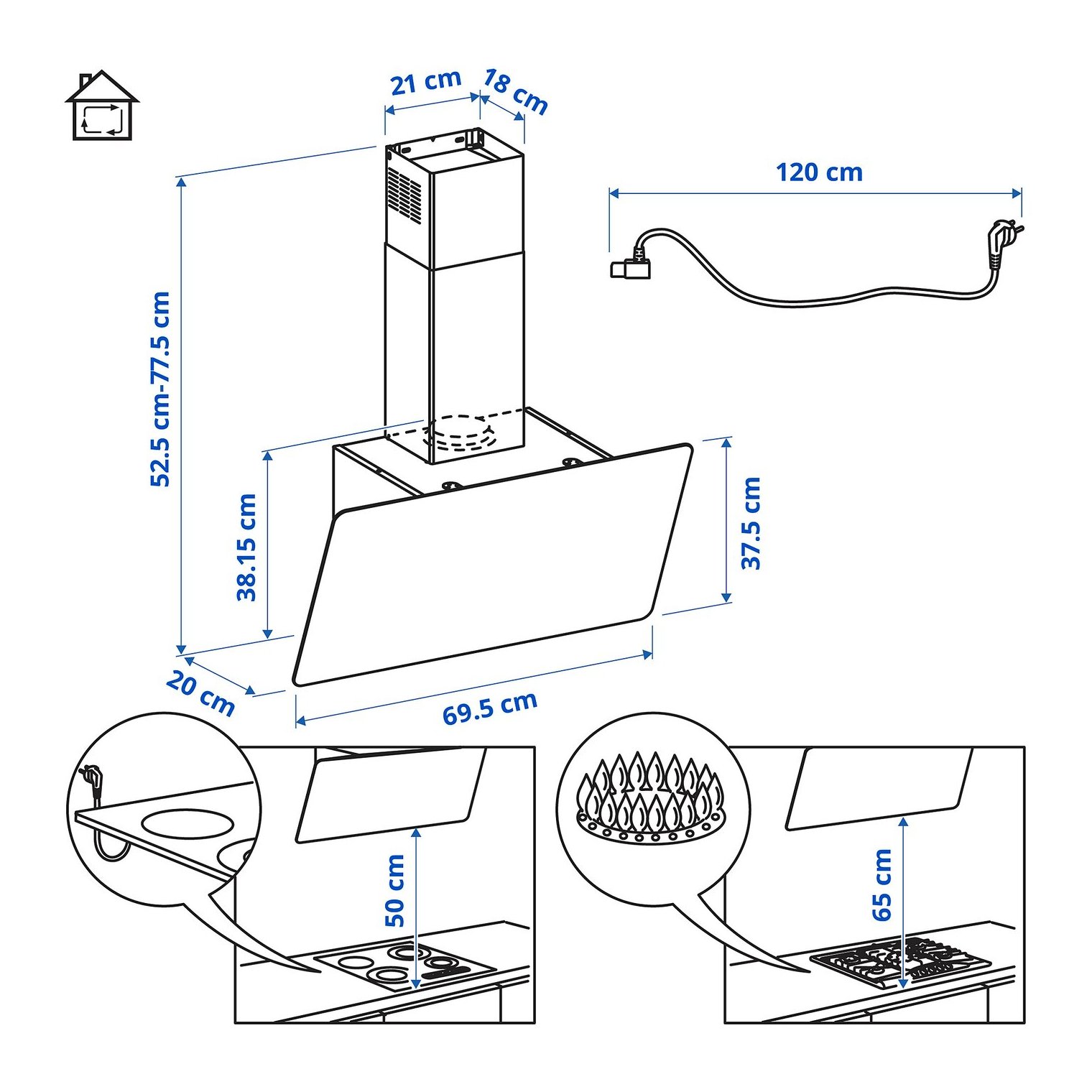 21 cm
18 cm
120 cm
52.5 cm-77.5 cm
38.15 cm
37.5 cm
20 cm
69.5 cm
50 cm
65 cm