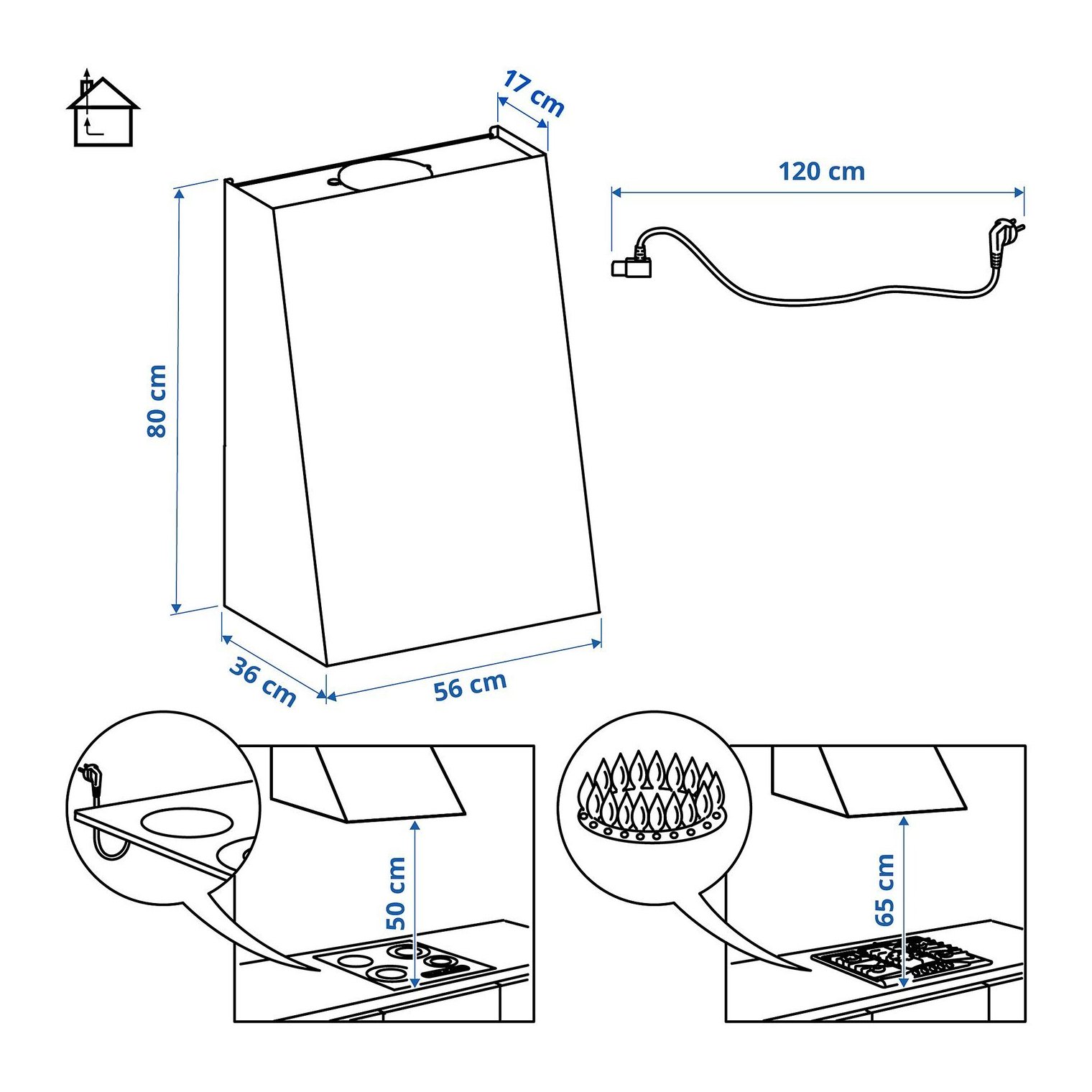 17 cm

120 cm

80 cm

36 cm

56 cm

50 cm

65 cm