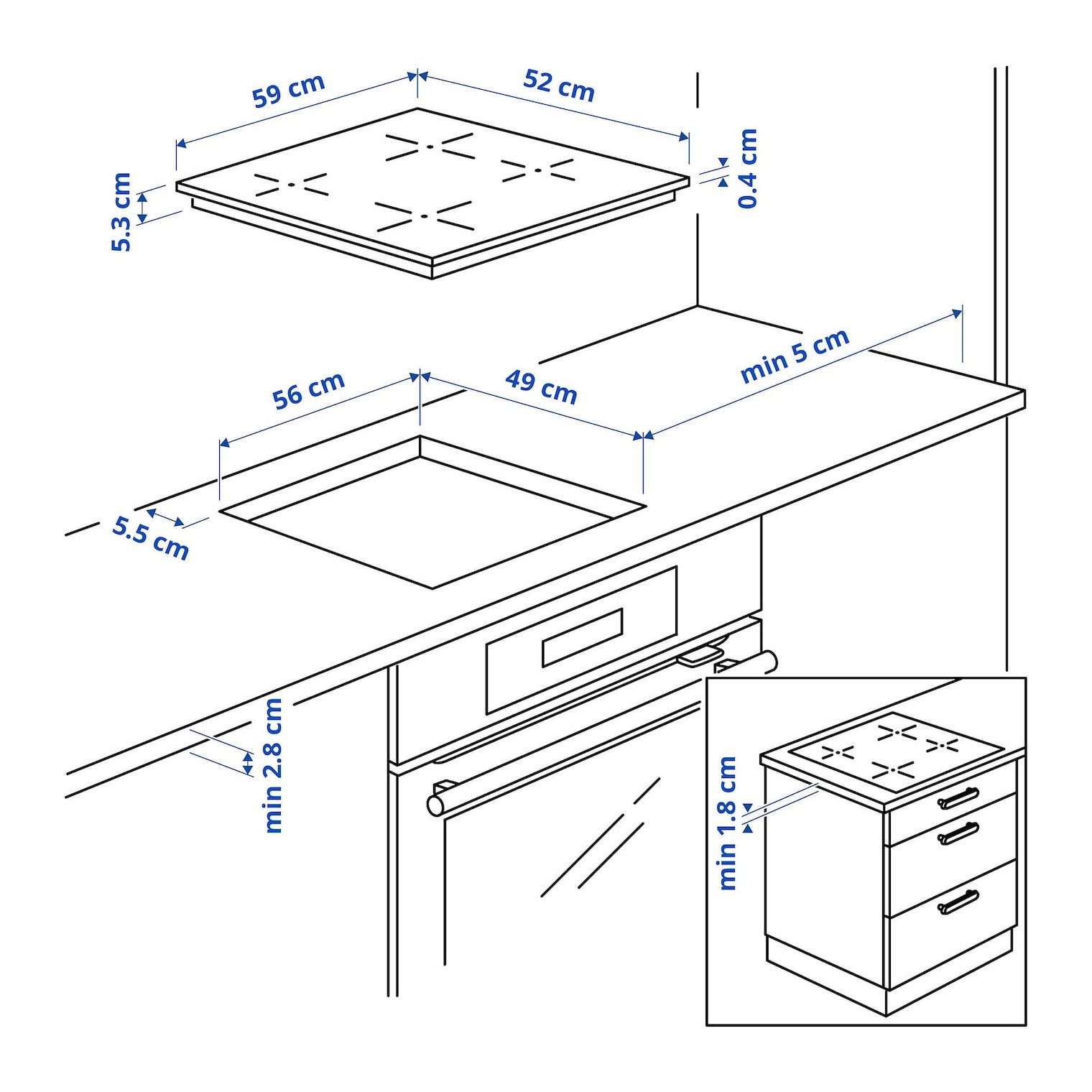 59 cm
52 cm
5.3 cm
0.4 cm
56 cm
49 cm
min 5 cm
5.5 cm
min 2.8 cm
min 1.8 cm