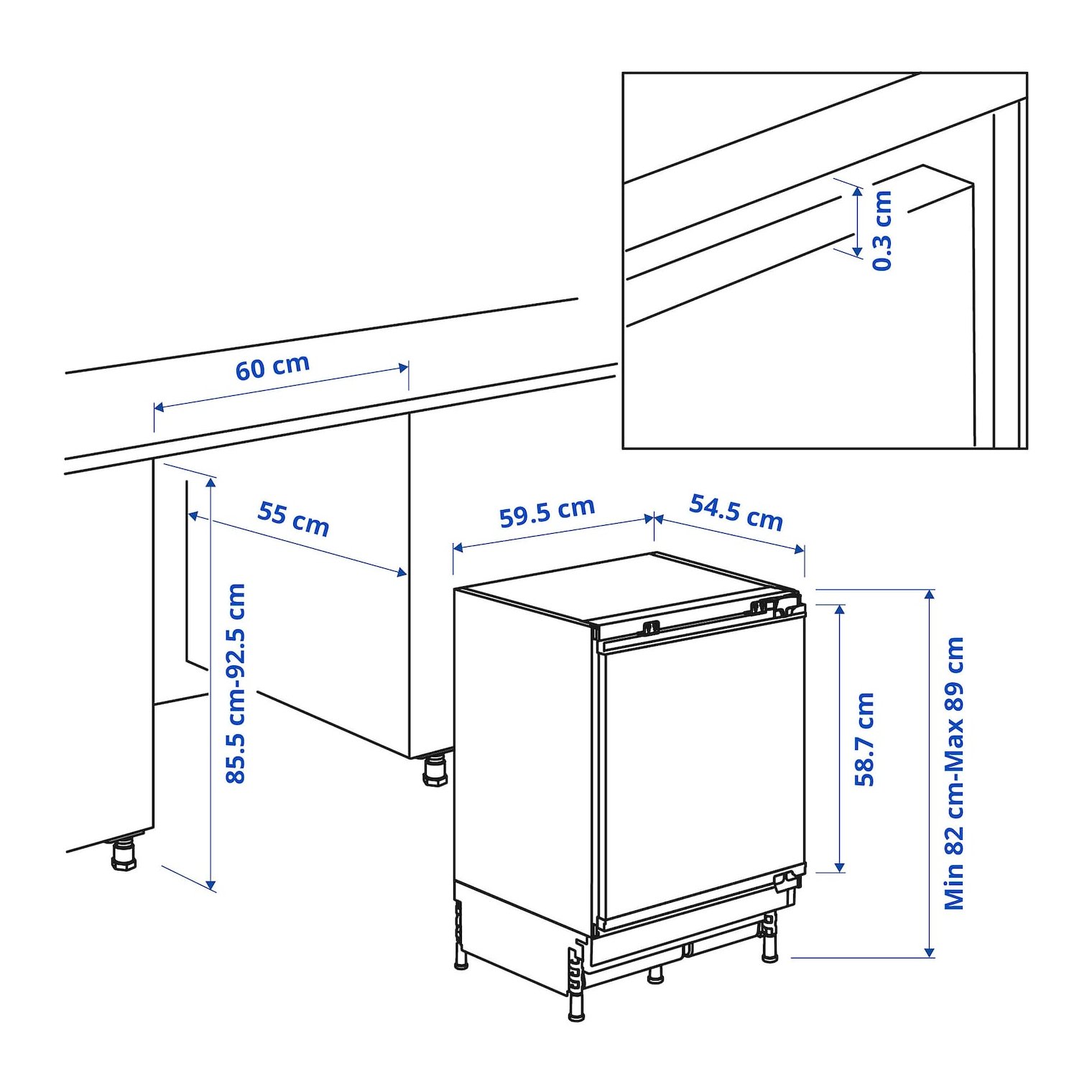 0.3 cm

60 cm

55 cm

85.5 cm-92.5 cm

59.5 cm

54.5 cm

58.7 cm

Min 82 cm-Max 89 cm