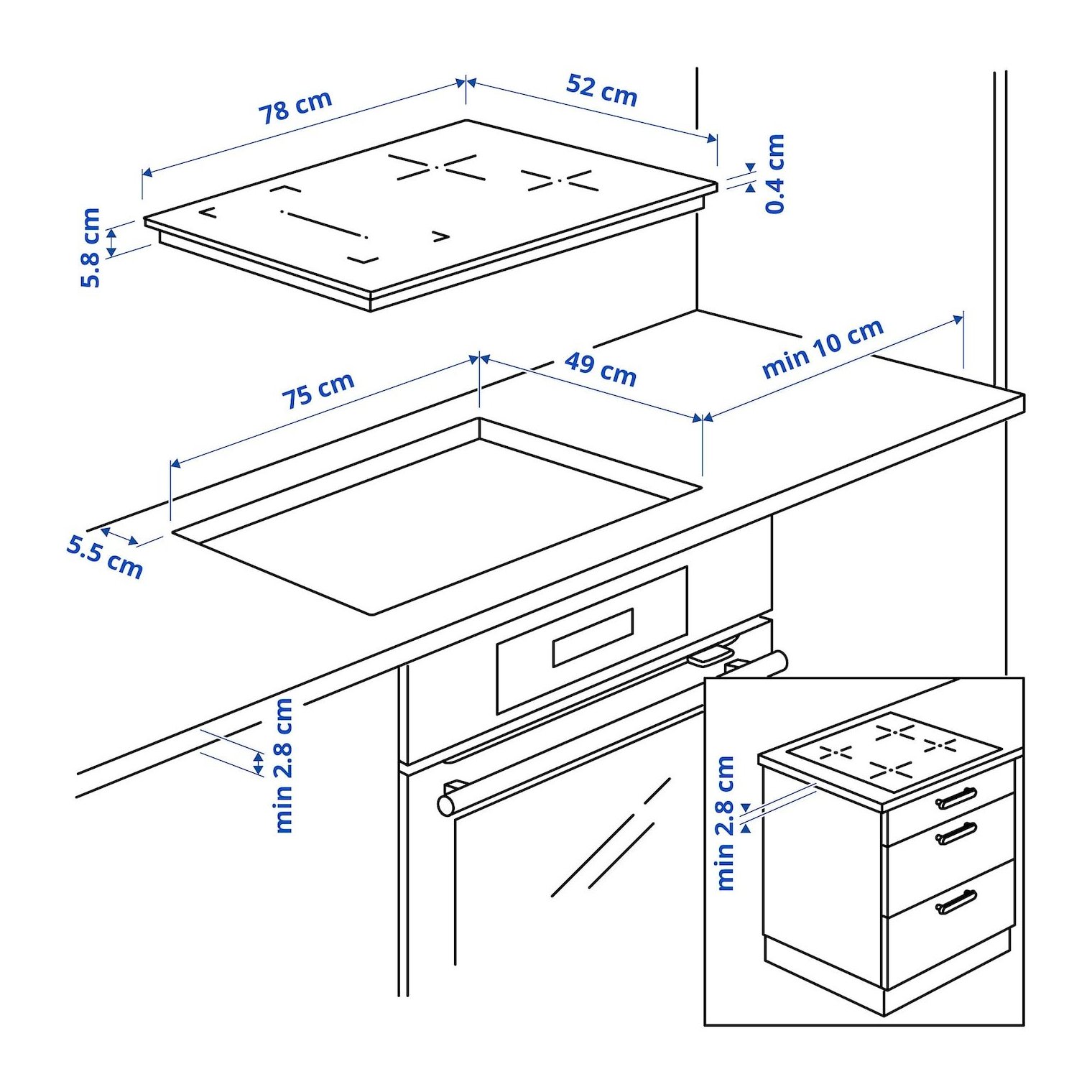 78 cm
52 cm
0.4 cm
5.8 cm
75 cm
49 cm
min 10 cm
5.5 cm
min 2.8 cm
min 2.8 cm