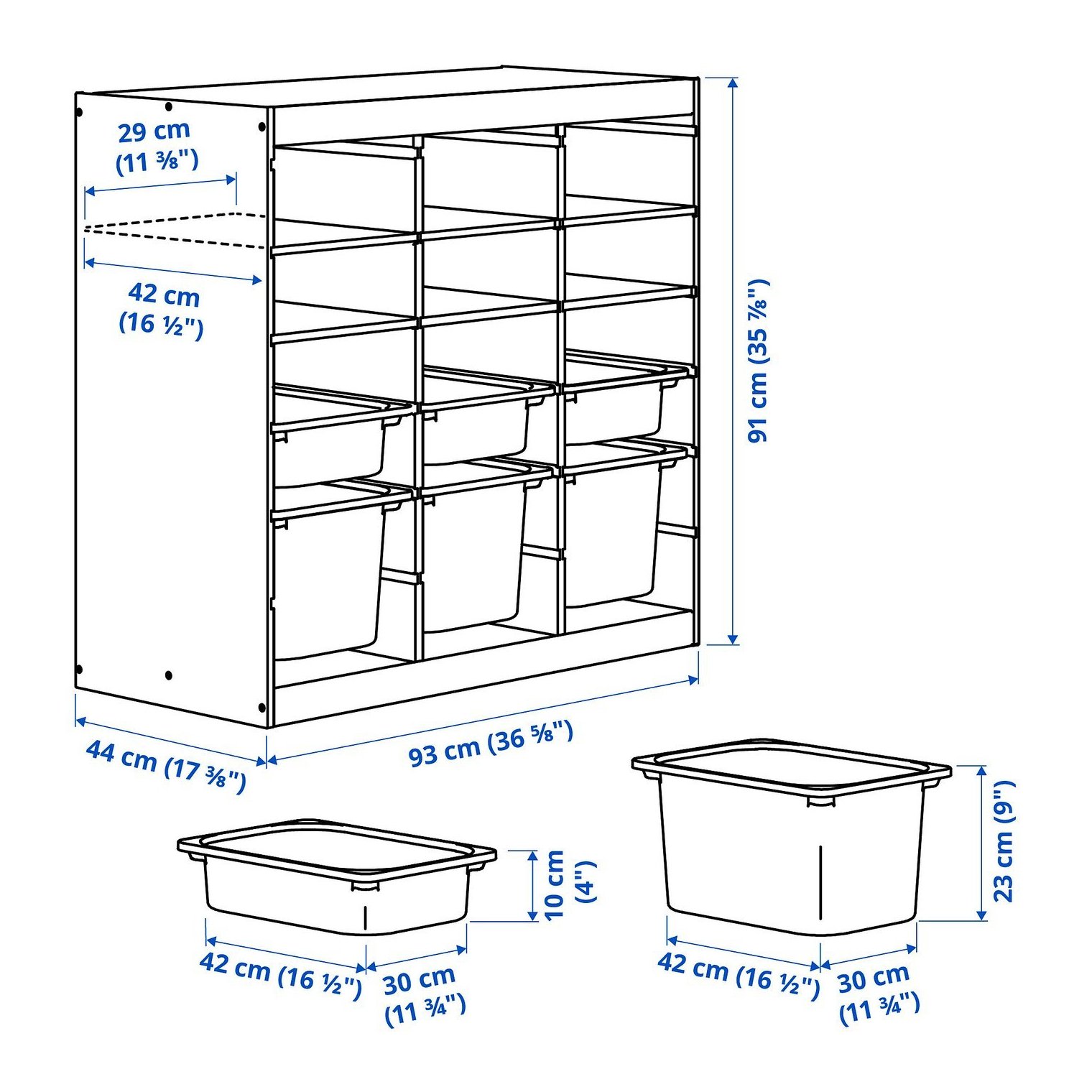 29 cm
(11 ⅜")

42 cm
(16 ½")

91 cm (35 ⅞")

44 cm (17 ⅜")

93 cm (36 ⅝")

10 cm
(4")

42 cm (16 ½")

30 cm
(11 ¾")

23 cm (9")

42 cm (16 ½")

30 cm
(11 ¾")