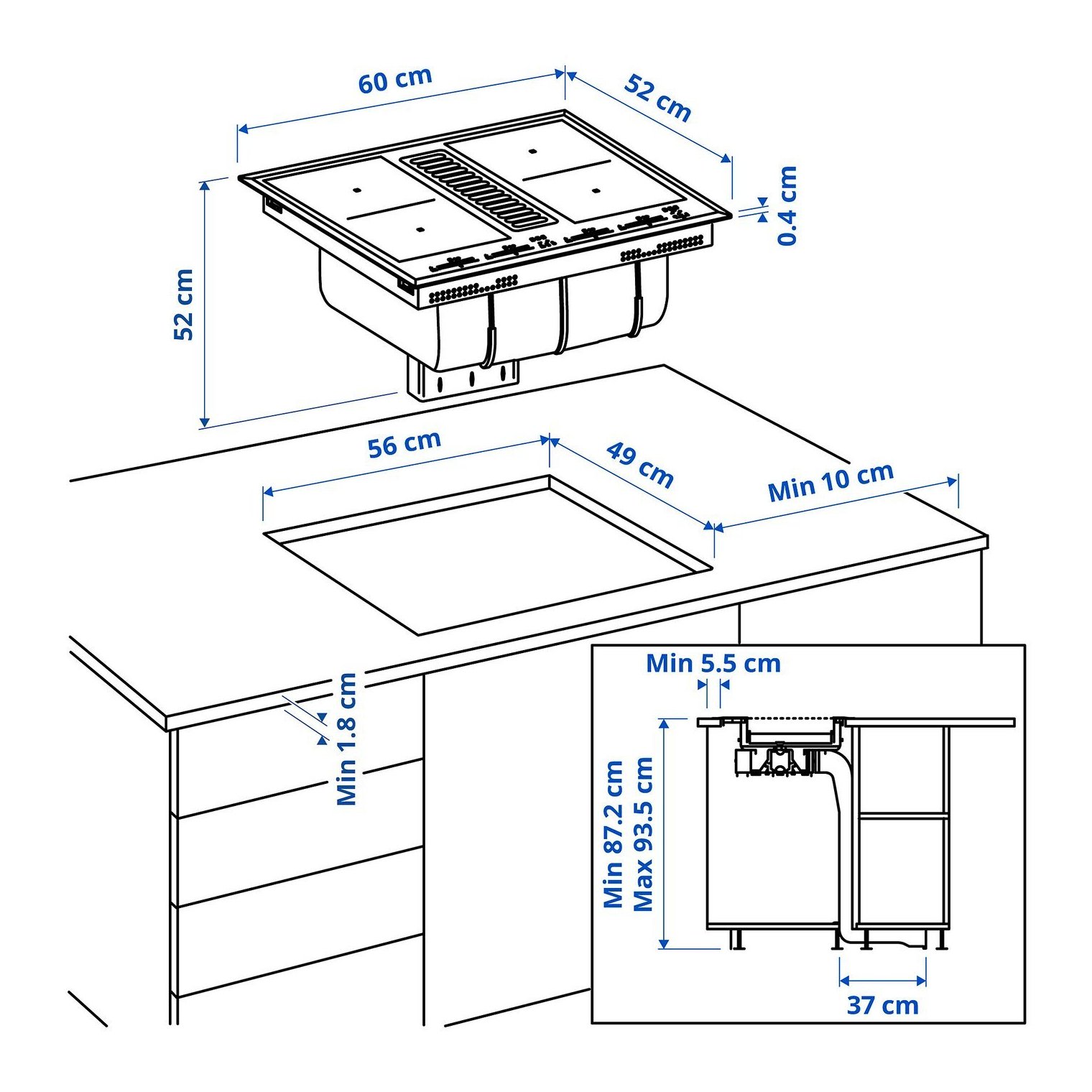 60 cm
52 cm
0.4 cm
52 cm
56 cm
49 cm
Min 10 cm
Min 1.8 cm
Min 5.5 cm
Min 87.2 cm
Max 93.5 cm
37 cm