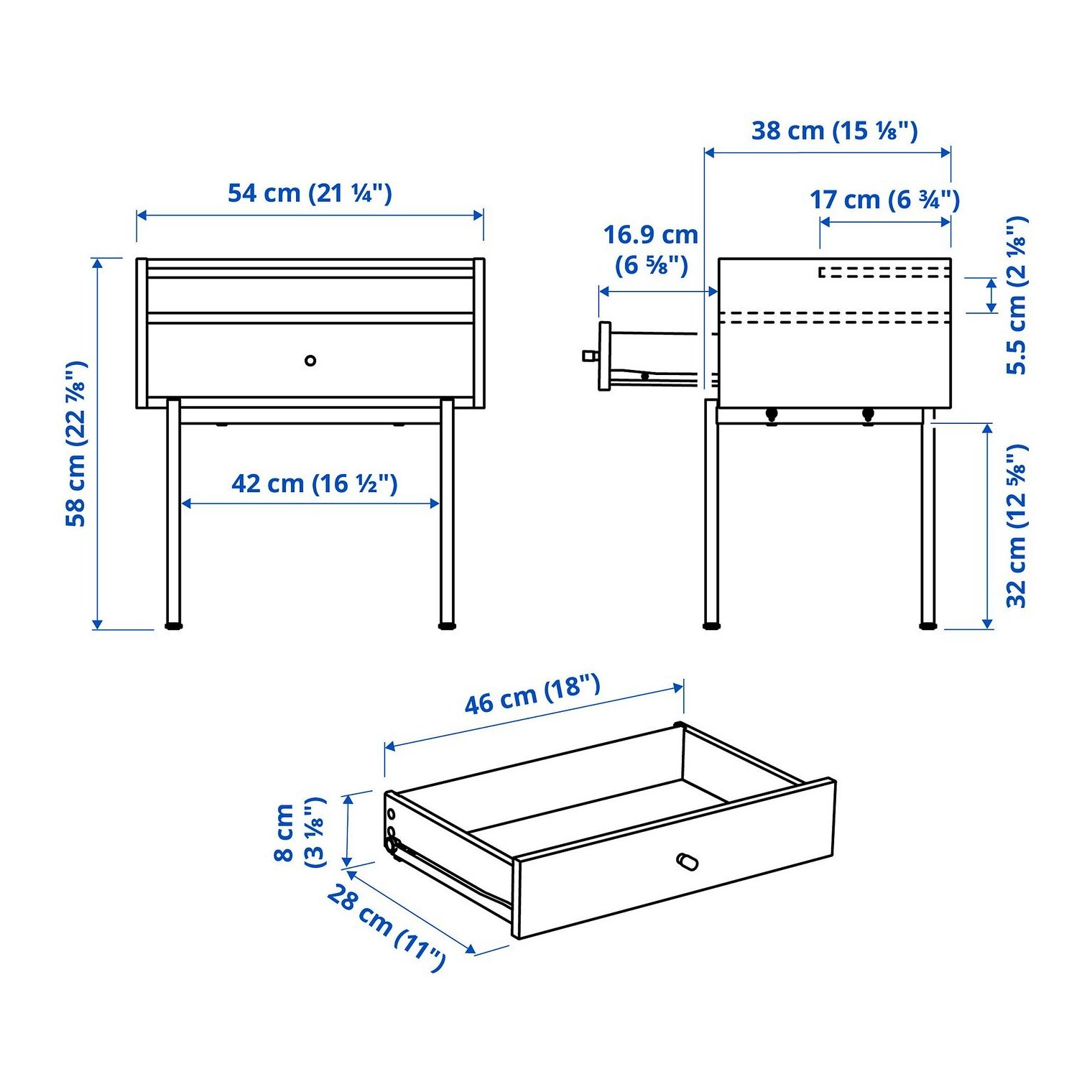 54 cm (21 ¼")

58 cm (22 ⅞")

42 cm (16 ½")

38 cm (15 ⅛")

17 cm (6 ¾")

16.9 cm (6 ⅝")

5.5 cm (2 ⅛")

32 cm (12 ⅝")

46 cm (18")

8 cm (3 ⅛")

28 cm (11")