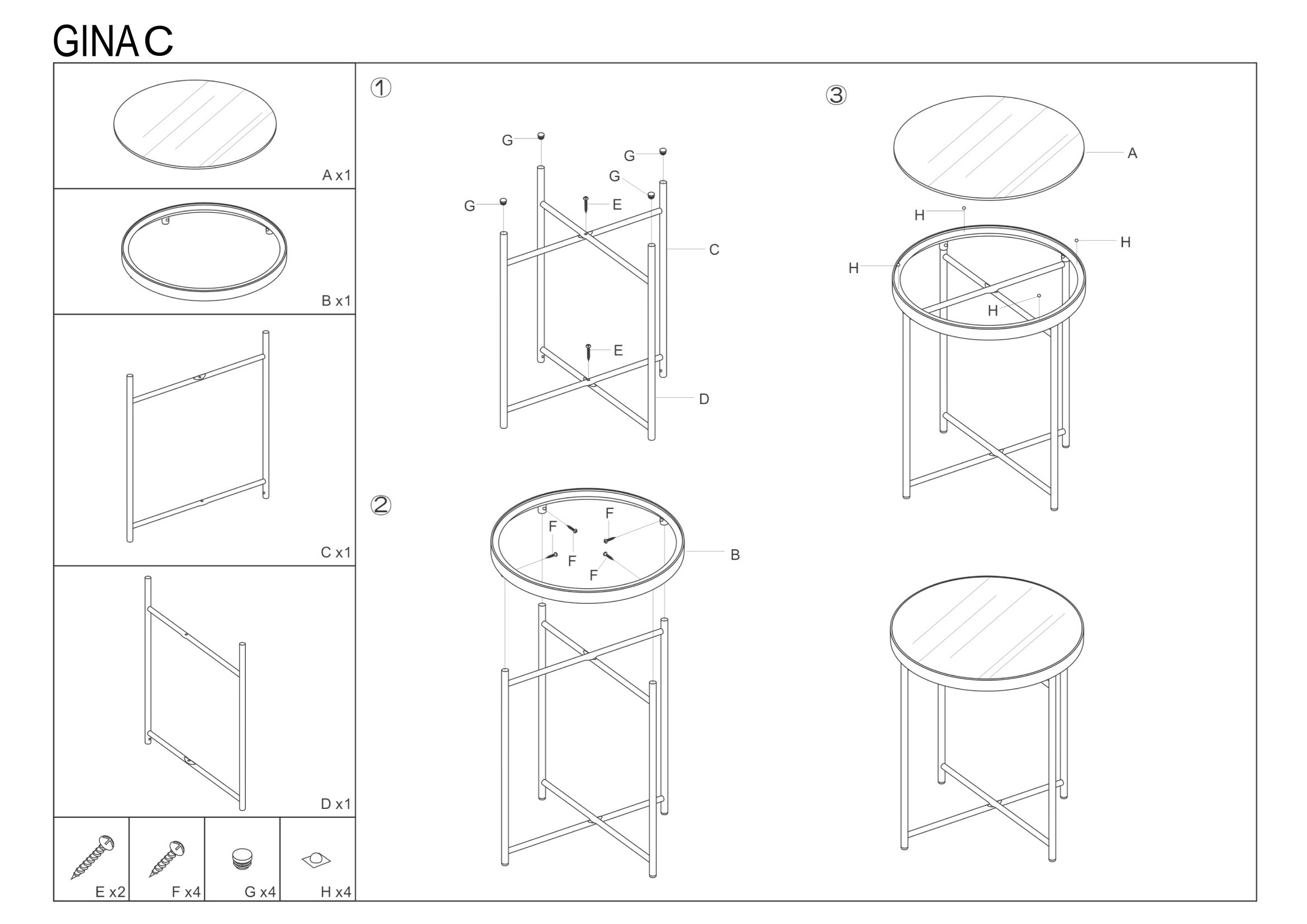 GINA C

A x1

B x1

C x1

D x1

E x2

F x4

G x4

H x4

①

G

G

G

G

E

C

E

D

②

F

F

F

F

B

③

A

H

H

H

H